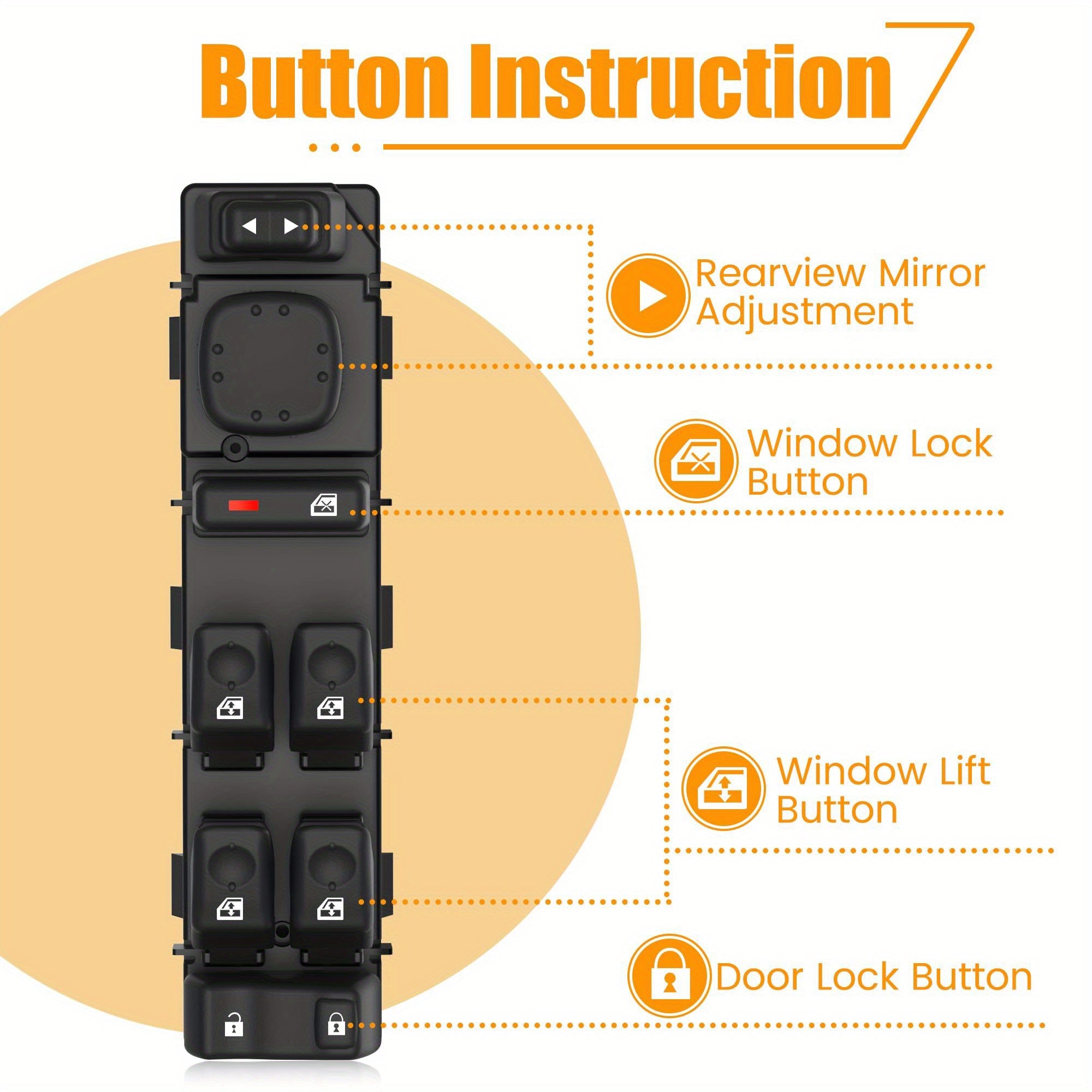 Button Instruction

Rearview Mirror Adjustment

Window Lock Button

Window Lift Button

Door Lock Button