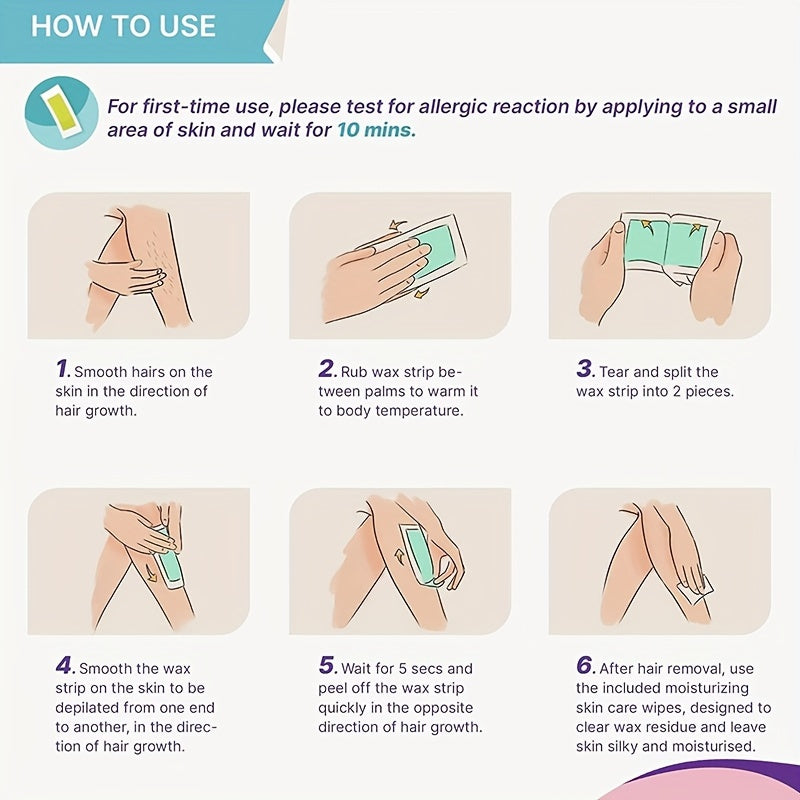 HOW TO USE

For first-time use, please test for allergic reaction by applying to a small area of skin and wait for 10 mins.

1. Smooth hairs on the skin in the direction of hair growth.

2. Rub wax strip between palms to warm it to body temperature.

3. Tear and split the wax strip into 2 pieces.

4. Smooth the wax strip on the skin to be depilated from one end to another, in the direction of hair growth.

5. Wait for 5 secs and peel off the wax strip quickly in the opposite direction of hair growth.

6. After hair removal, use the included moisturizing skin care wipes, designed to clear wax residue and leave skin silky and moisturised.