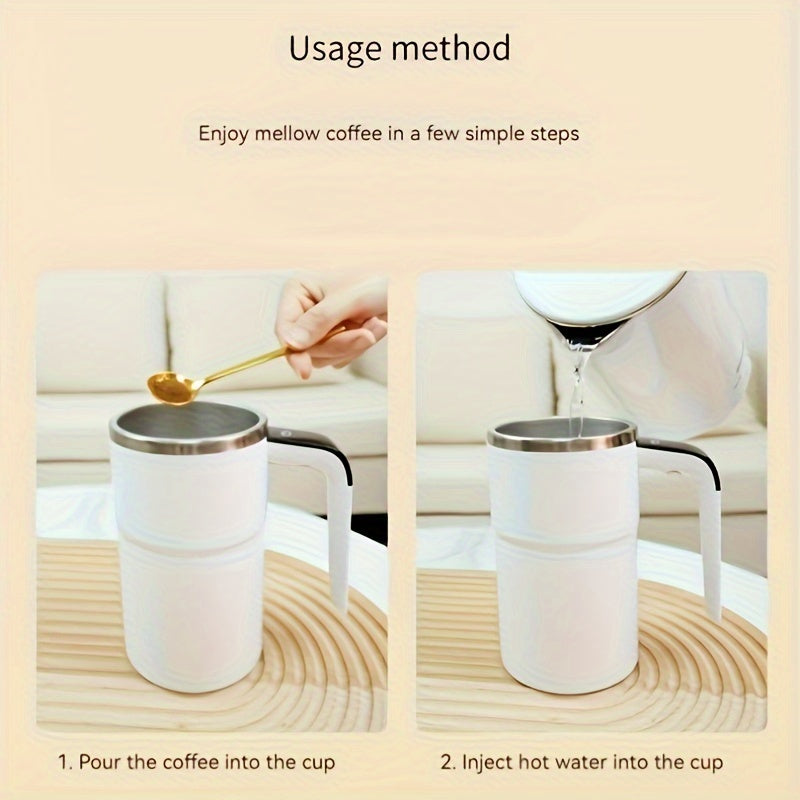 Usage method

Enjoy mellow coffee in a few simple steps

1. Pour the coffee into the cup

2. Inject hot water into the cup