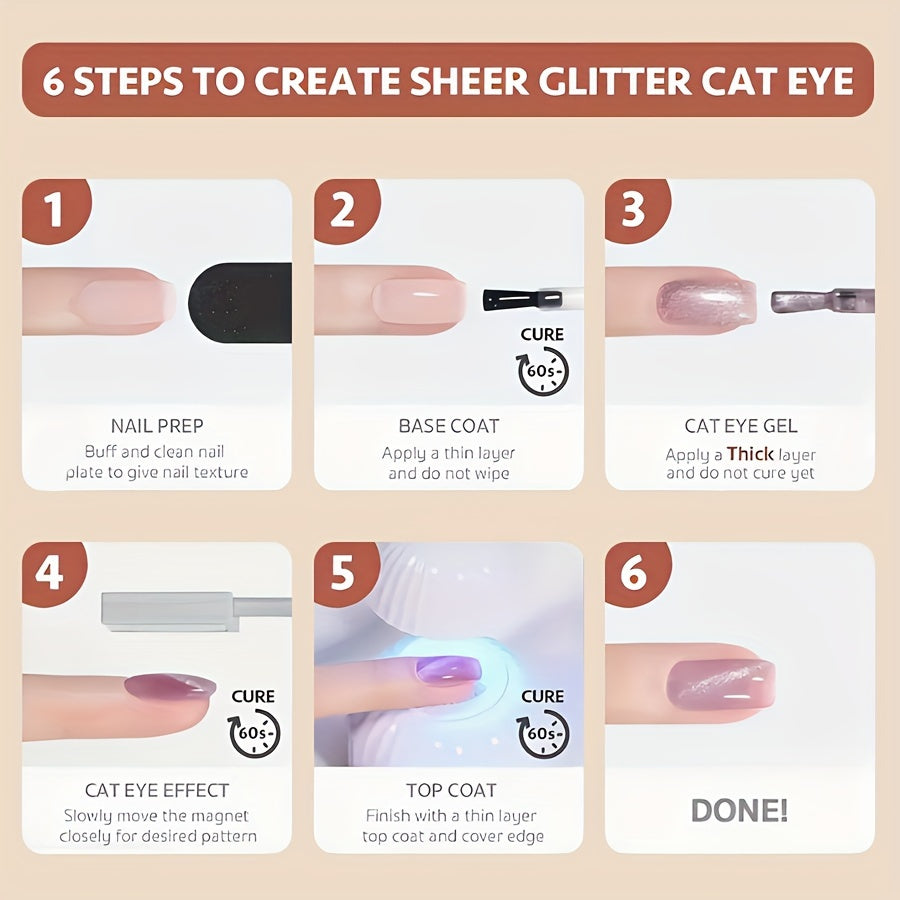 6 STEPS TO CREATE SHEER GLITTER CAT EYE

1

NAIL PREP

Buff and clean nail plate to give nail texture

2

CURE 60s

BASE COAT

Apply a thin layer and do not wipe

3

CAT EYE GEL

Apply a Thick layer and do not cure yet

4

CURE 60s

CAT EYE EFFECT

Slowly move the magnet closely for desired pattern

5

CURE 60s

TOP COAT

Finish with a thin layer top coat and cover edge

6

DONE!