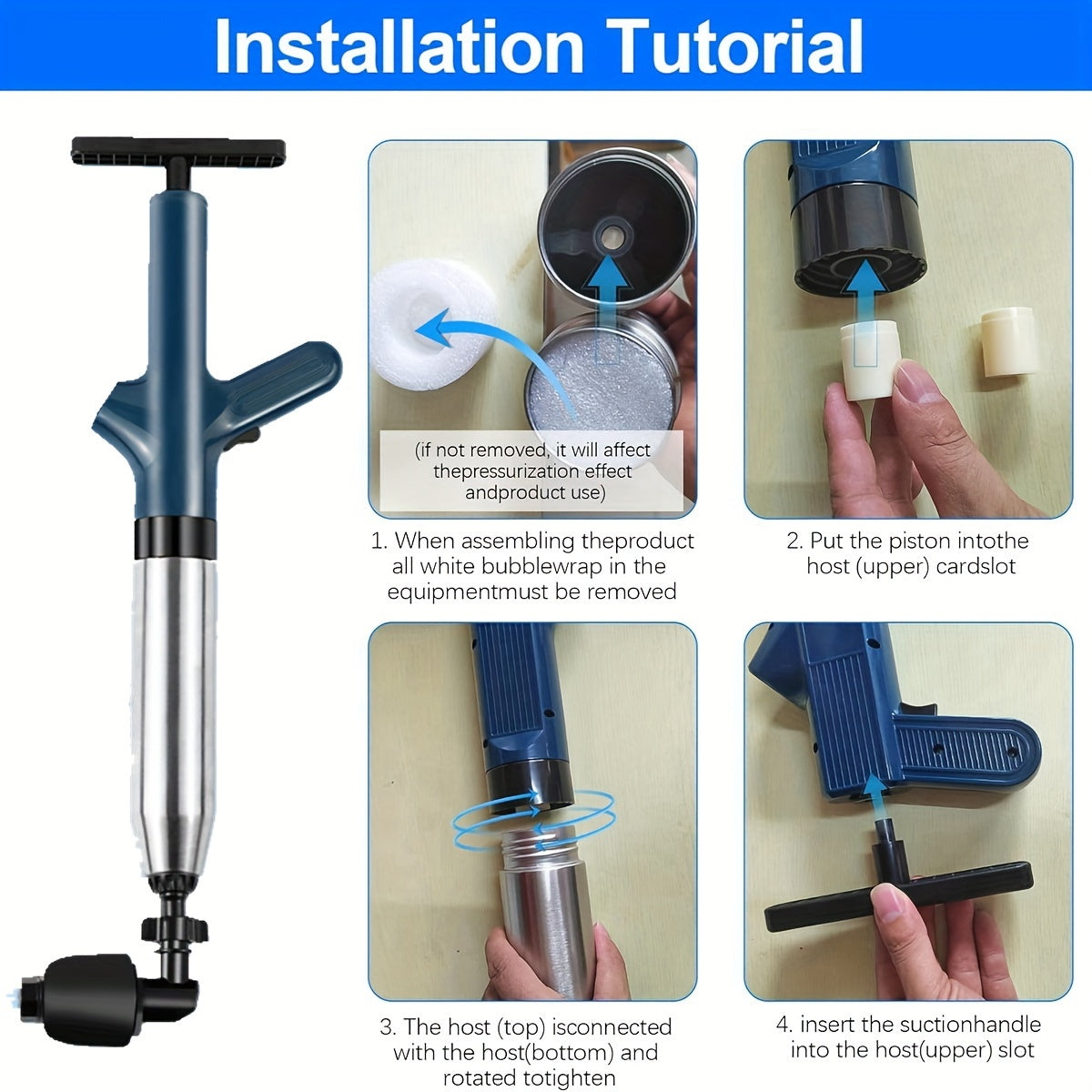 Installation Tutorial

(if not removed, it will affect thepressurization effect andproduct use)

1. When assembling theproduct all white bubblewrap in the equipmentmust be removed

2. Put the piston intothe host (upper) cardslot

3. The host (top) isconnected with the host(bottom) and rotated totighten

4. insert the suctionhandle into the host(upper) slot