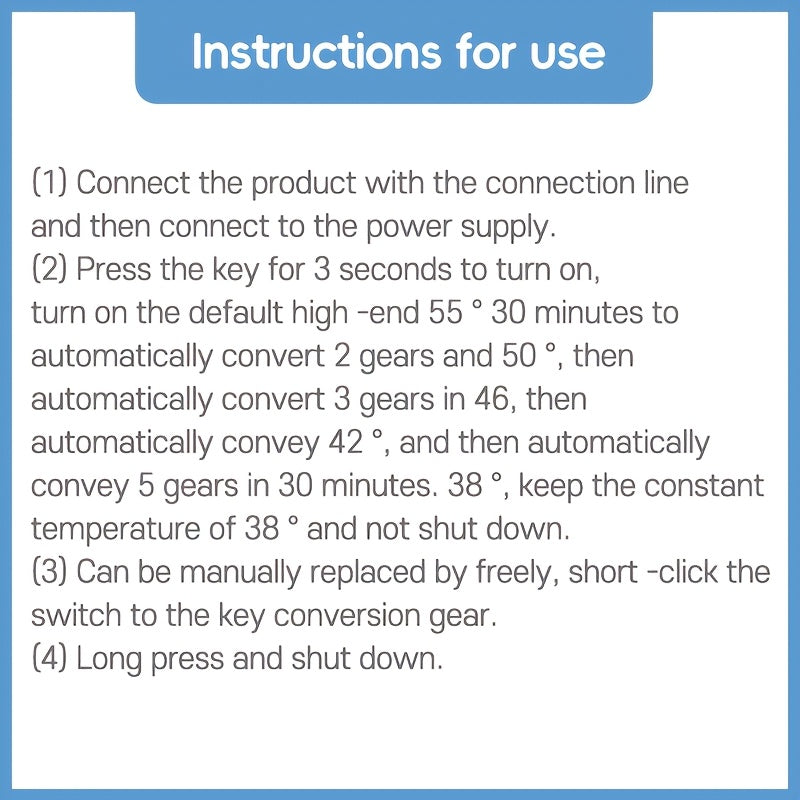 Instructions for use

(1) Connect the product with the connection line and then connect to the power supply.
(2) Press the key for 3 seconds to turn on, turn on the default high -end 55 ° 30 minutes to automatically convert 2 gears and 50 °, then automatically convert 3 gears in 46, then automatically convey 42 °, and then automatically convey 5 gears in 30 minutes. 38 °, keep the constant temperature of 38 ° and not shut down.
(3) Can be manually replaced by freely, short -click the switch to the key conversion gear.
(4) Long press and shut down.