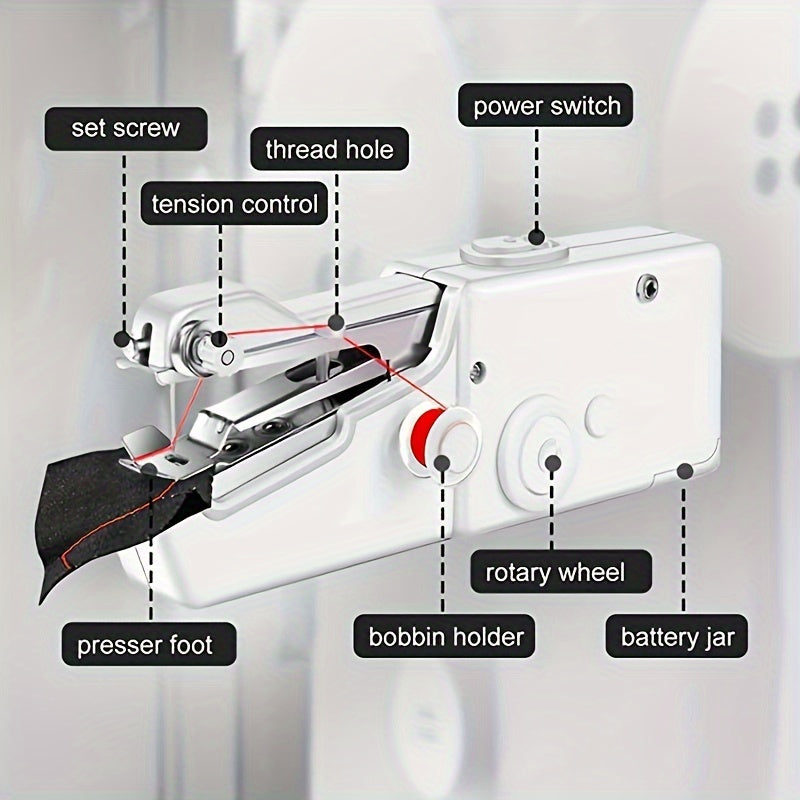 power switch
set screw
thread hole
tension control
rotary wheel
presser foot
bobbin holder
battery jar