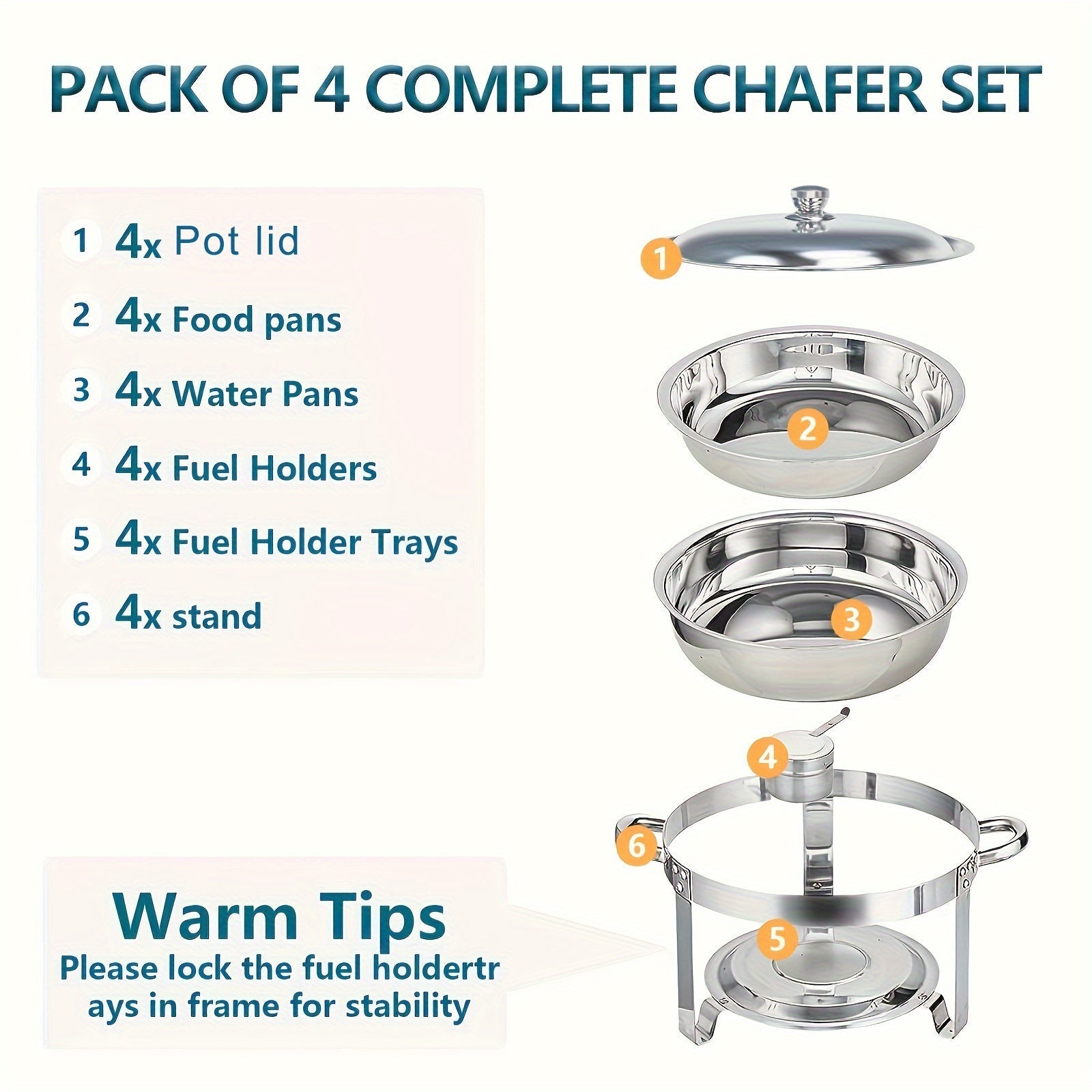 PACK OF 4 COMPLETE CHAFER SET

1 4x Pot lid
2 4x Food pans
3 4x Water Pans
4 4x Fuel Holders
5 4x Fuel Holder Trays
6 4x stand

1
2
3
4
6
5

Warm Tips
Please lock the fuel holdertr ays in frame for stability