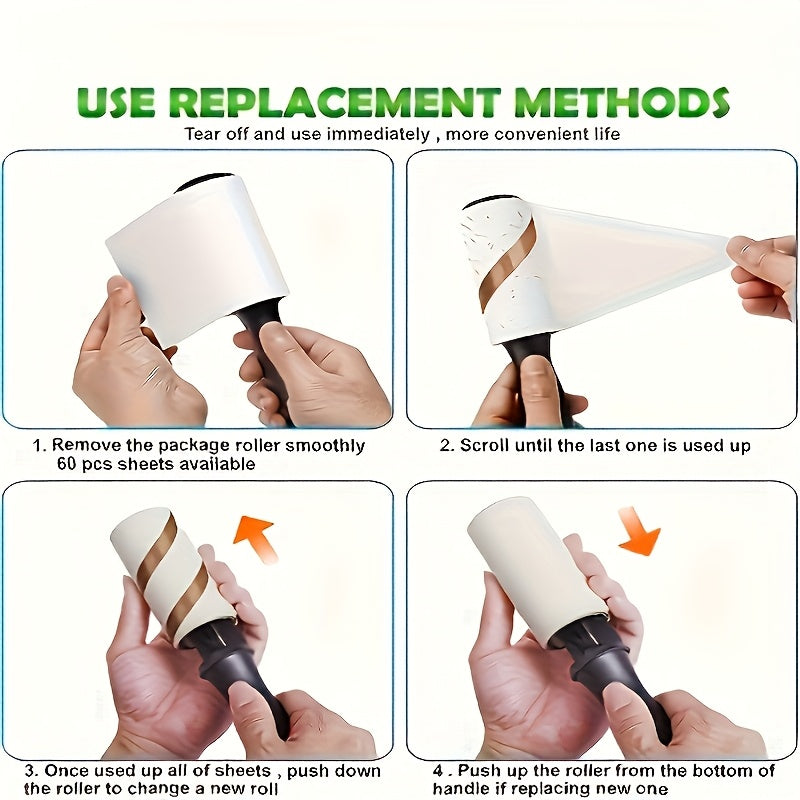 USE REPLACEMENT METHODS
Tear off and use immediately , more convenient life

1. Remove the package roller smoothly
60 pcs sheets available

2. Scroll until the last one is used up

3. Once used up all of sheets , push down the roller to change a new roll

4 . Push up the roller from the bottom of handle if replacing new one