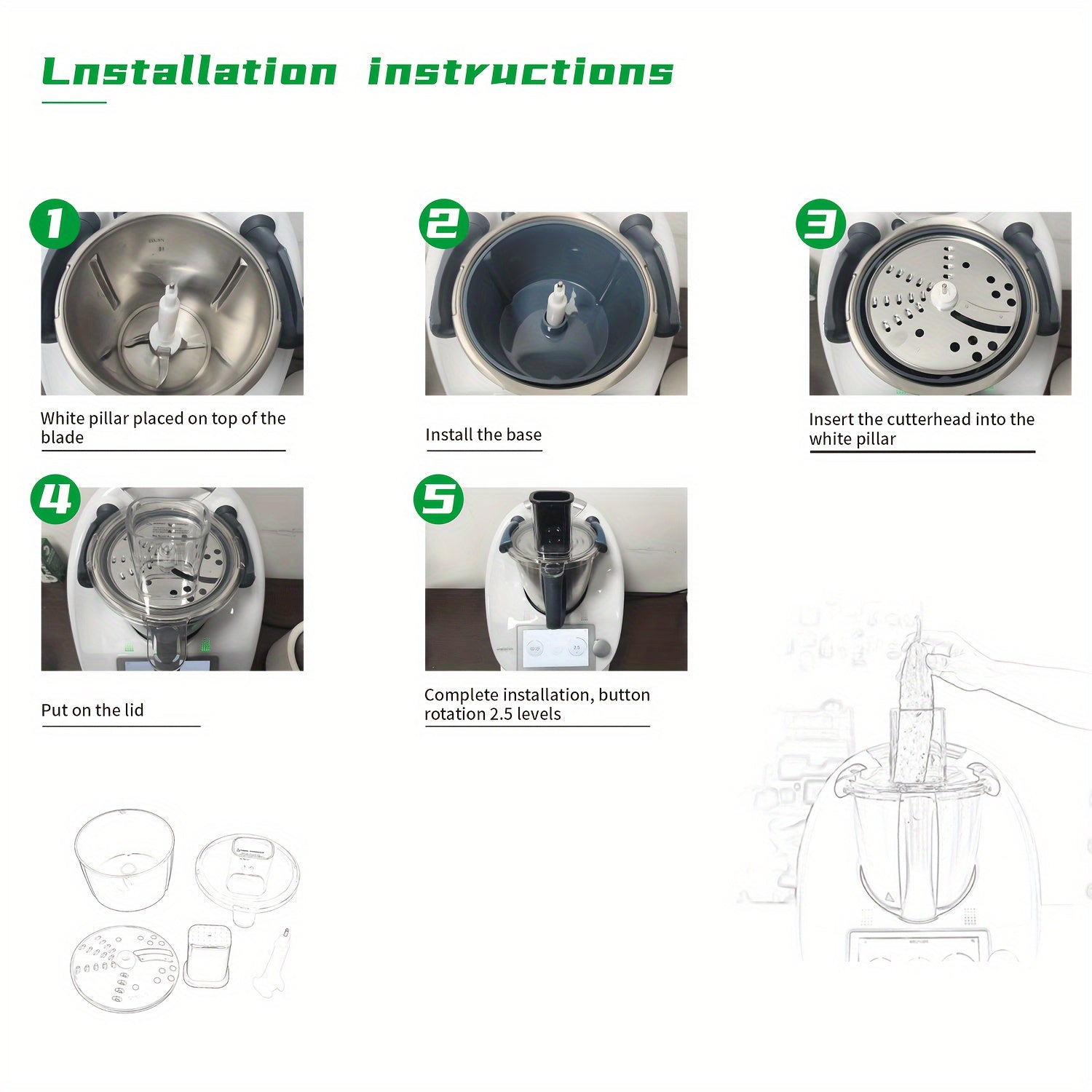 Lnstallation instructions

1

White pillar placed on top of the blade

2

Install the base

3

Insert the cutterhead into the white pillar

4

Put on the lid

5

2.5

Complete installation, button rotation 2.5 levels