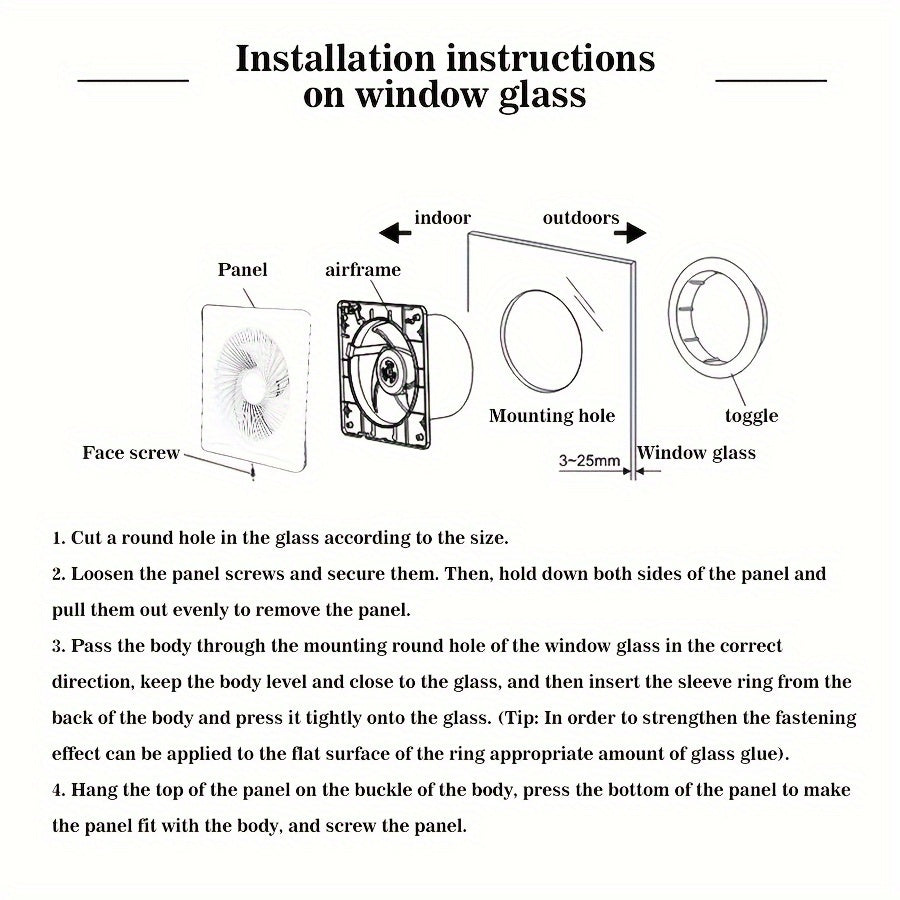 Installation instructions on window glass

indoor

outdoors

Panel

airframe

Mounting hole

toggle

Face screw

3~25mm

Window glass

1. Cut a round hole in the glass according to the size.

2. Loosen the panel screws and secure them. Then, hold down both sides of the panel and pull them out evenly to remove the panel.

3. Pass the body through the mounting round hole of the window glass in the correct direction, keep the body level and close to the glass, and then insert the sleeve ring from the back of the body and press it tightly onto the glass. (Tip: In order to strengthen the fastening effect can be applied to the flat surface of the ring appropriate amount of glass glue).

4. Hang the top of the panel on the buckle of the body, press the bottom of the panel to make the panel fit with the body, and screw the panel.