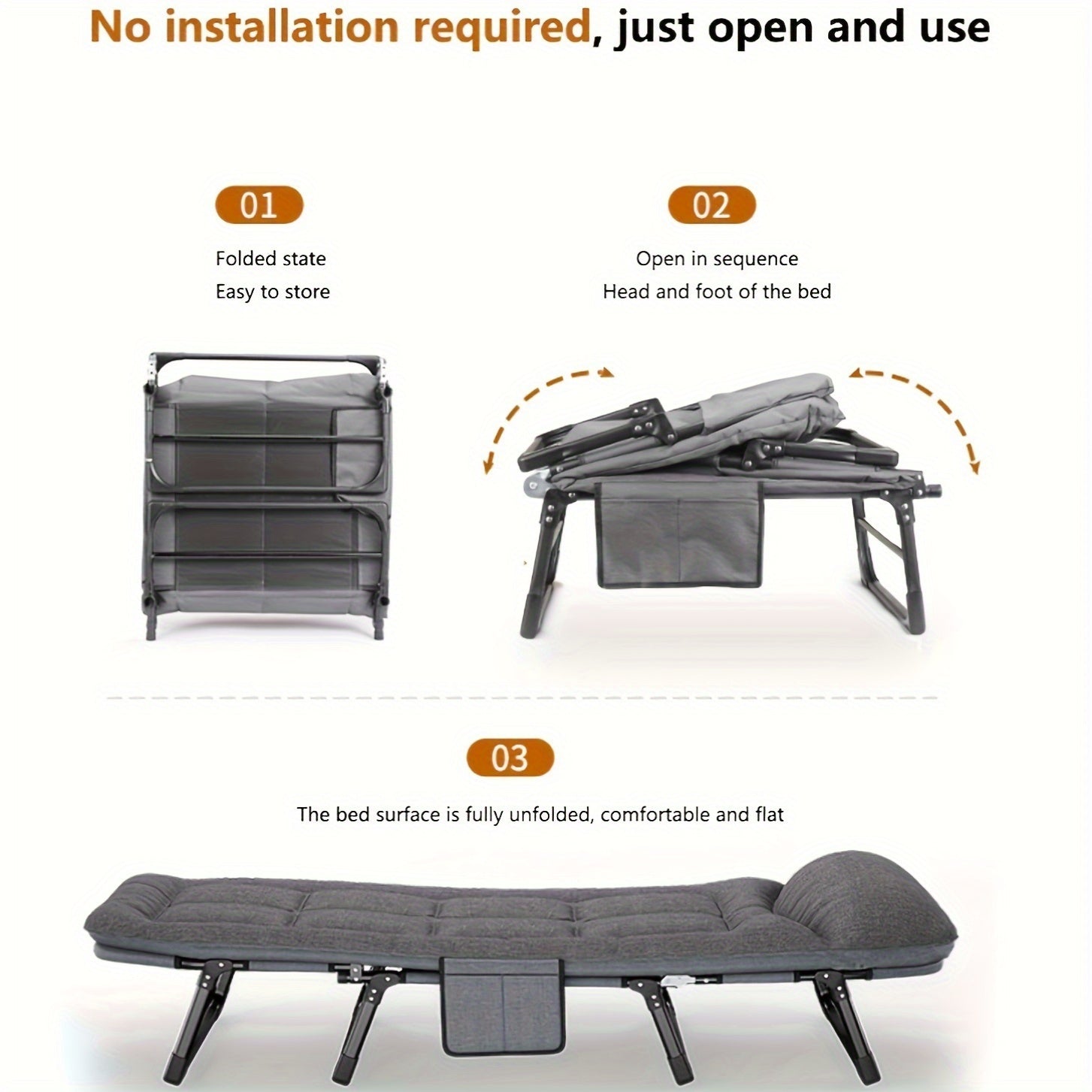 No installation required, just open and use

01

Folded state
Easy to store

02

Open in sequence
Head and foot of the bed

03

The bed surface is fully unfolded, comfortable and flat