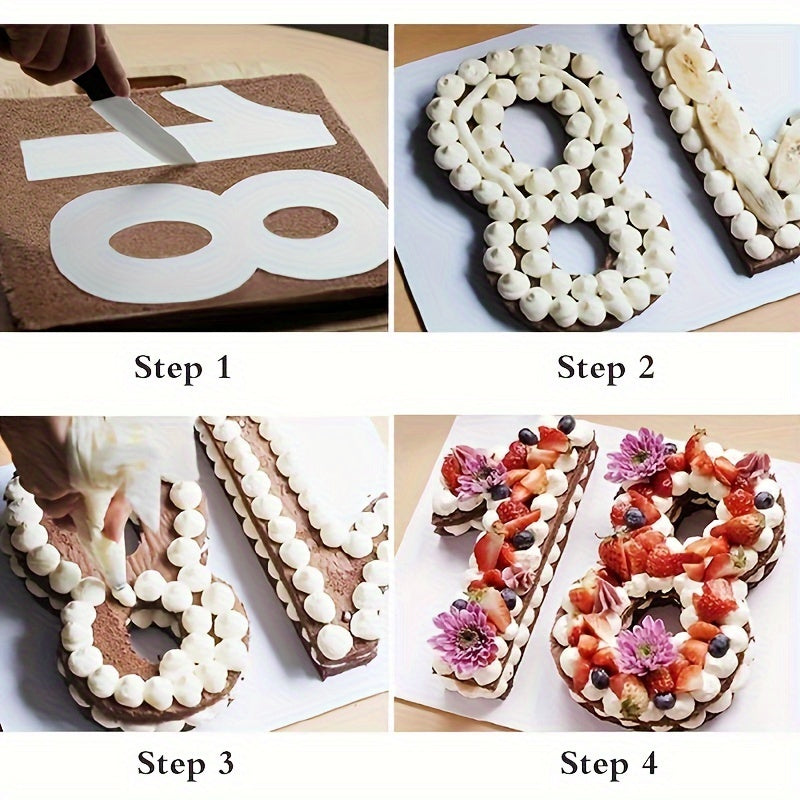 Step 1

Step 2

Step 3

Step 4