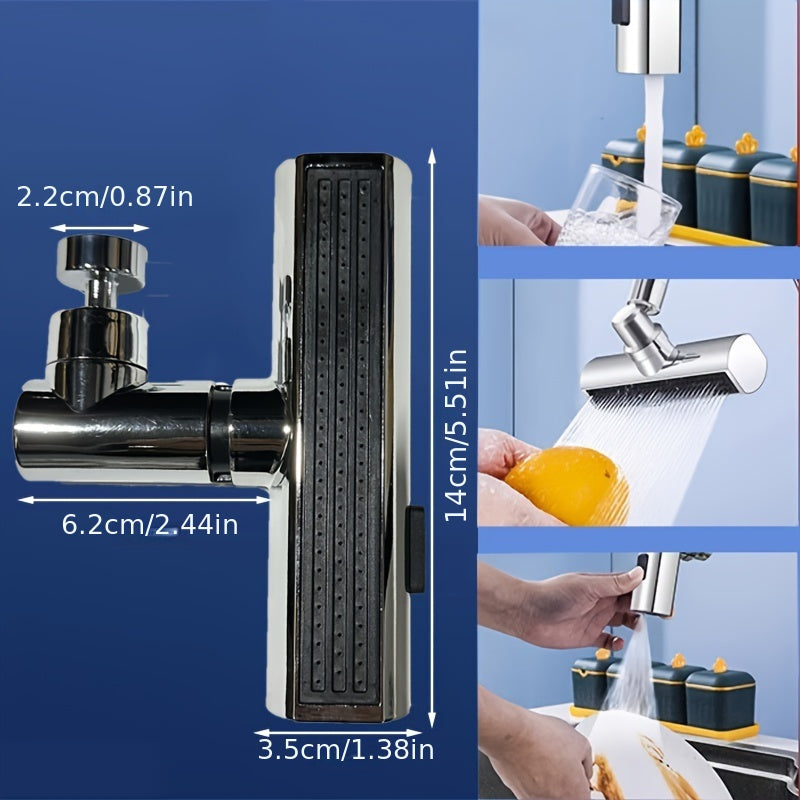 2.2cm/0.87in

6.2cm/2.44in

14cm/5.51in

3.5cm/1.38in