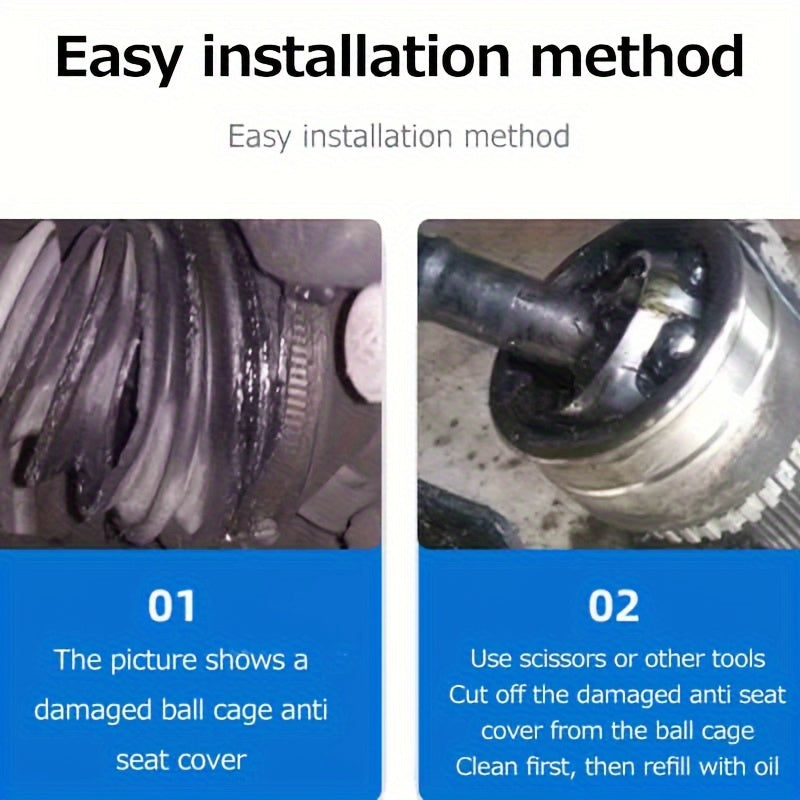 Easy installation method

Easy installation method

01

The picture shows a damaged ball cage anti seat cover

02

Use scissors or other tools
Cut off the damaged anti seat cover from the ball cage
Clean first, then refill with oil