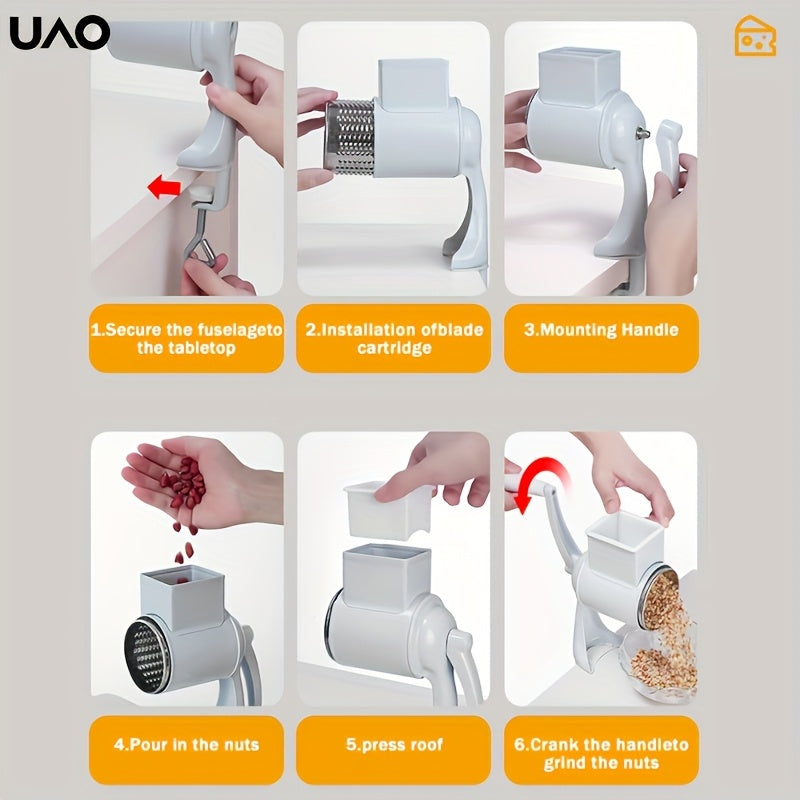 UAO

1.Secure the fuselageto the tabletop

2.Installation ofblade cartridge

3.Mounting Handle

4.Pour in the nuts

5.press roof

6.Crank the handleto grind the nuts