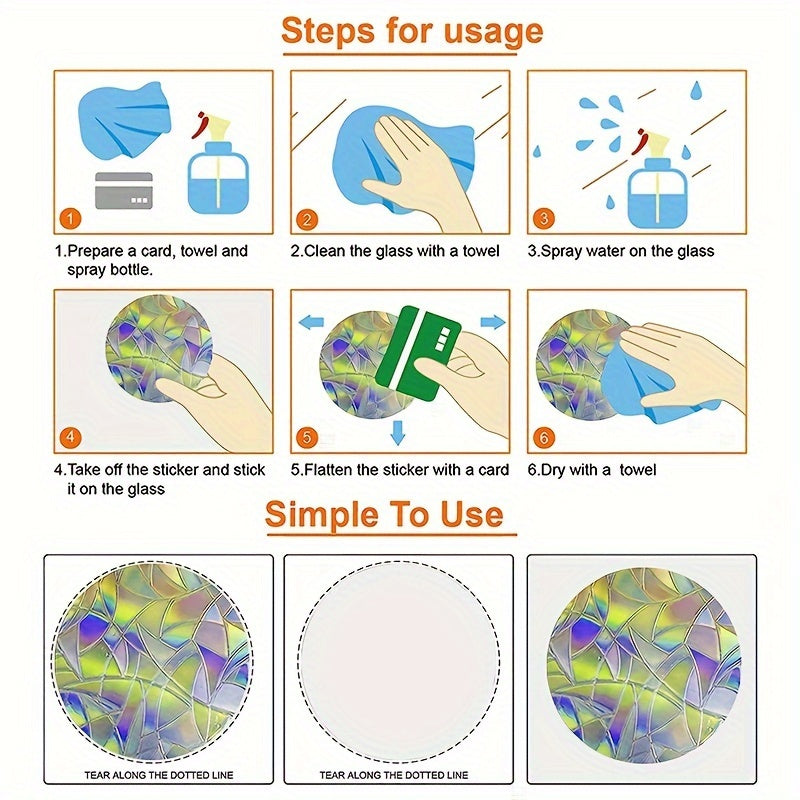 Steps for usage

1

1.Prepare a card, towel and spray bottle.

2

2.Clean the glass with a towel

3

3.Spray water on the glass

4

4.Take off the sticker and stick it on the glass

5

5.Flatten the sticker with a card

6

6.Dry with a towel

Simple To Use

TEAR ALONG THE DOTTED LINE

TEAR ALONG THE DOTTED LINE