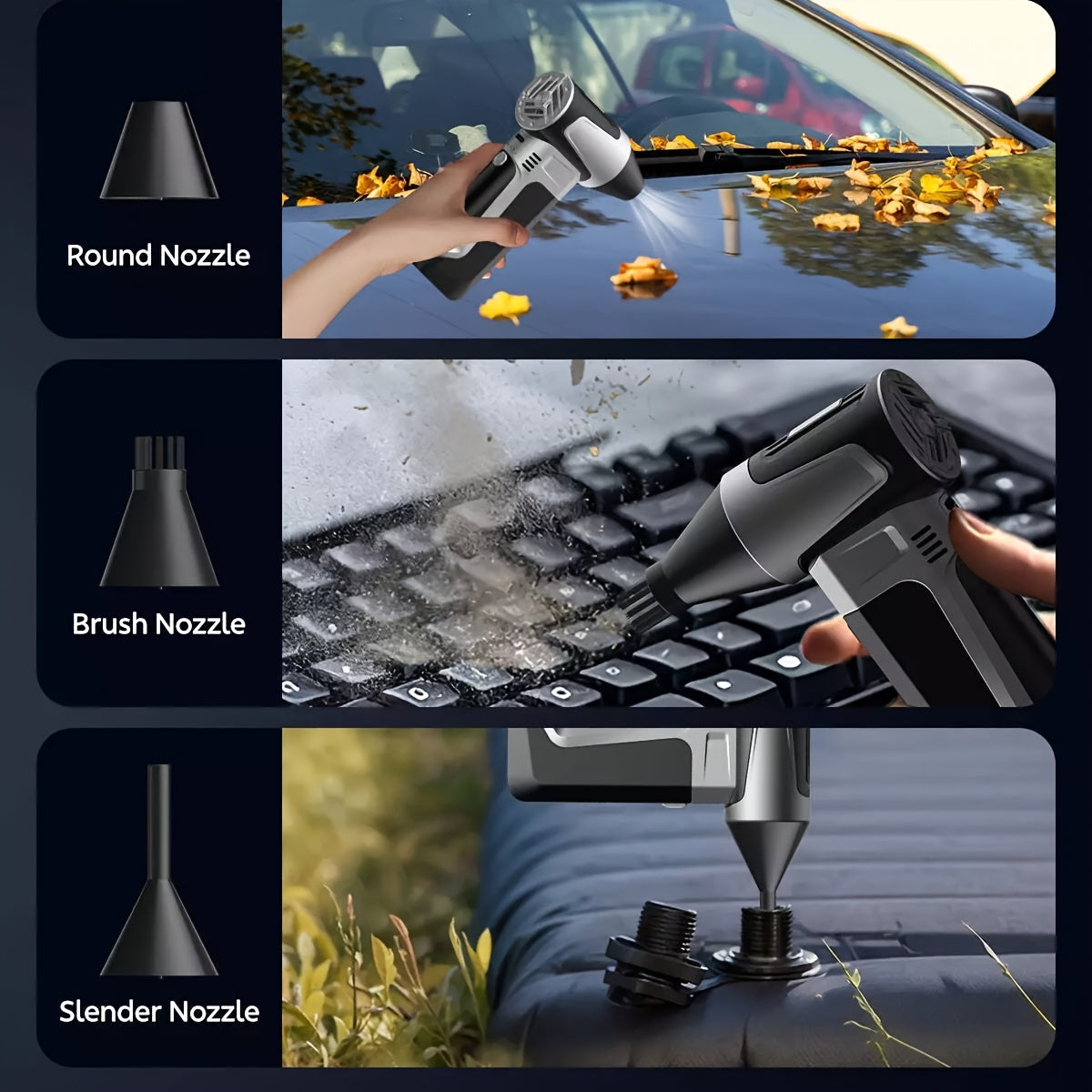 Round Nozzle

Brush Nozzle

Slender Nozzle