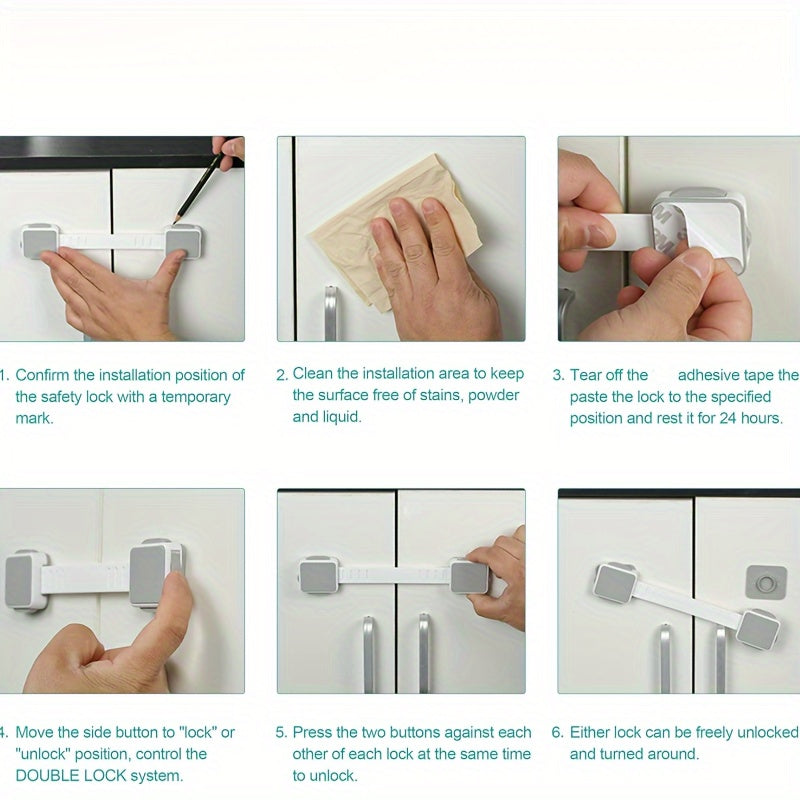 1. Confirm the installation position of the safety lock with a temporary mark.

2. Clean the installation area to keep the surface free of stains, powder and liquid.

3. Tear off the adhesive tape the paste the lock to the specified position and rest it for 24 hours.

4. Move the side button to "lock" or "unlock" position, control the DOUBLE LOCK system.

5. Press the two buttons against each other of each lock at the same time to unlock.

6. Either lock can be freely unlocked and turned around.