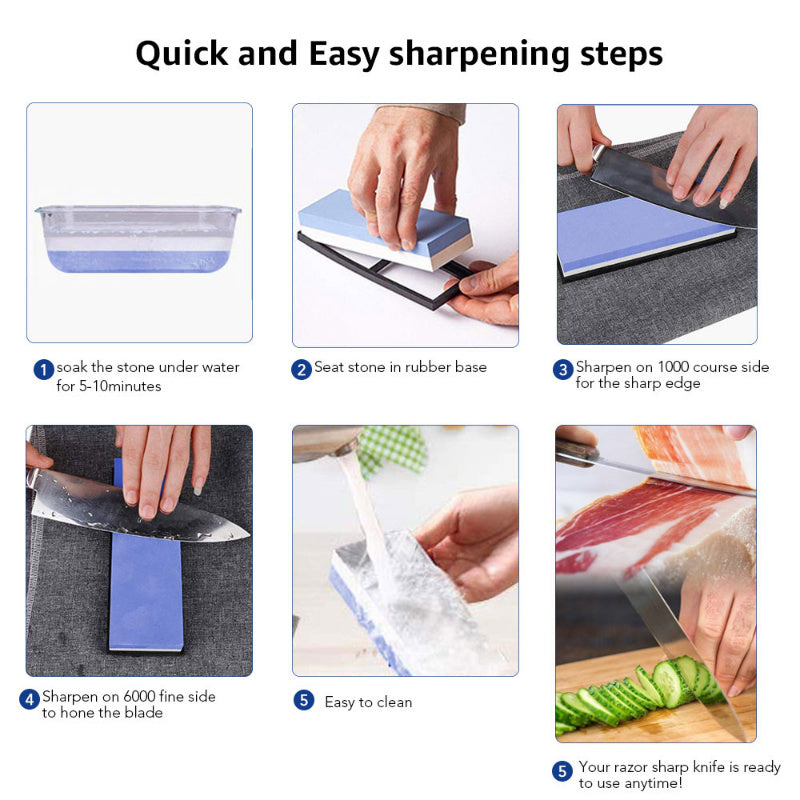 Quick and Easy sharpening steps

1 soak the stone under water for 5-10minutes

2 Seat stone in rubber base

3 Sharpen on 1000 course side for the sharp edge

4 Sharpen on 6000 fine side to hone the blade

5 Easy to clean

5 Your razor sharp knife is ready to use anytime!