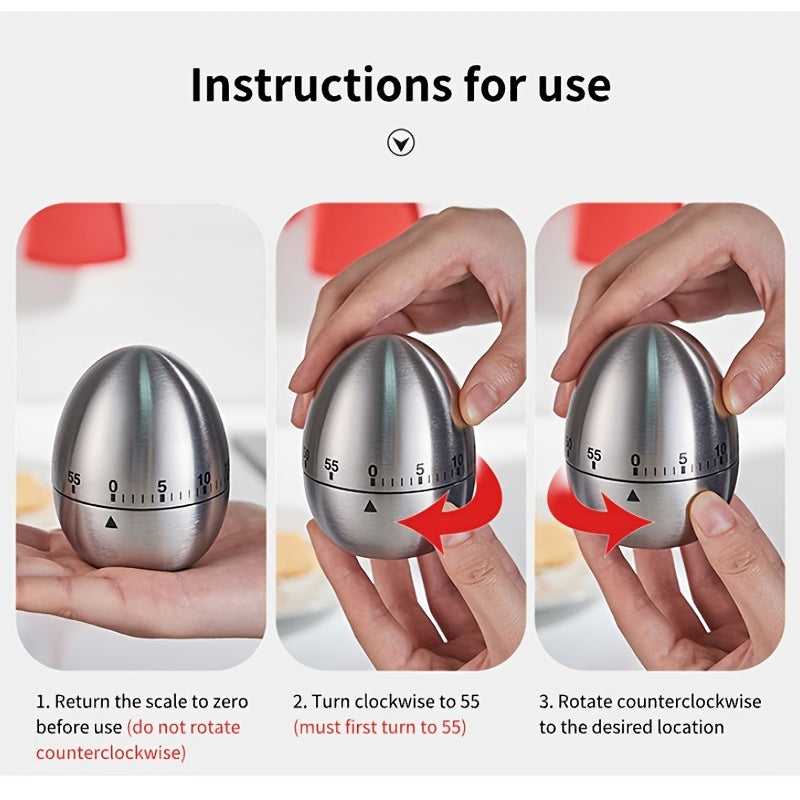 Instructions for use

55 0 5 10

50 55 0 5 10

50 55 0 5 10

1. Return the scale to zero before use (do not rotate counterclockwise)

2. Turn clockwise to 55 (must first turn to 55)

3. Rotate counterclockwise to the desired location