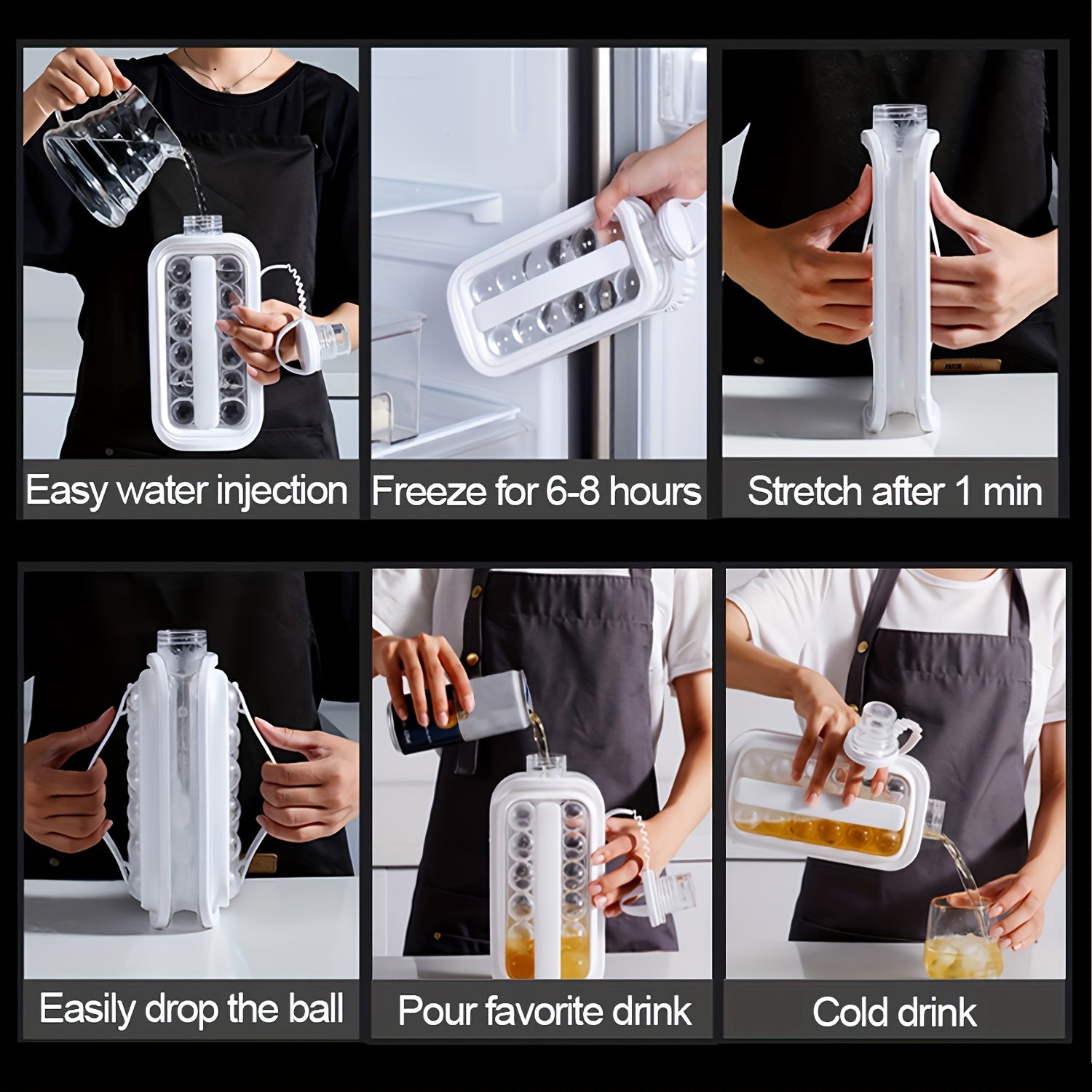 Easy water injection

Freeze for 6-8 hours

Stretch after 1 min

Easily drop the ball

Pour favorite drink

Cold drink