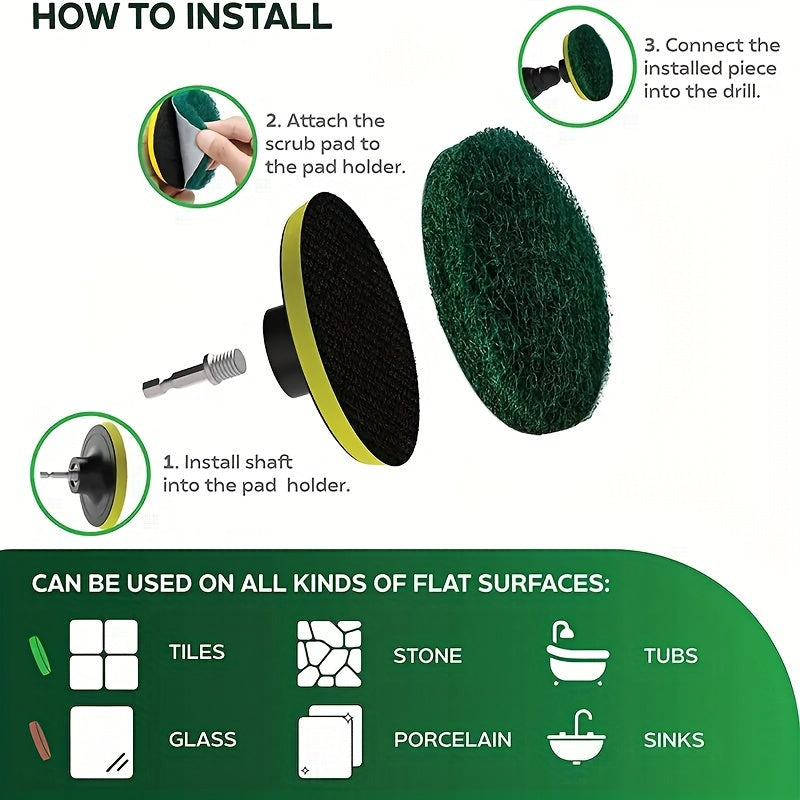 HOW TO INSTALL

3. Connect the installed piece into the drill.

2. Attach the scrub pad to the pad holder.

1. Install shaft into the pad holder.

CAN BE USED ON ALL KINDS OF FLAT SURFACES:

TILES

STONE

TUBS

GLASS

PORCELAIN

SINKS