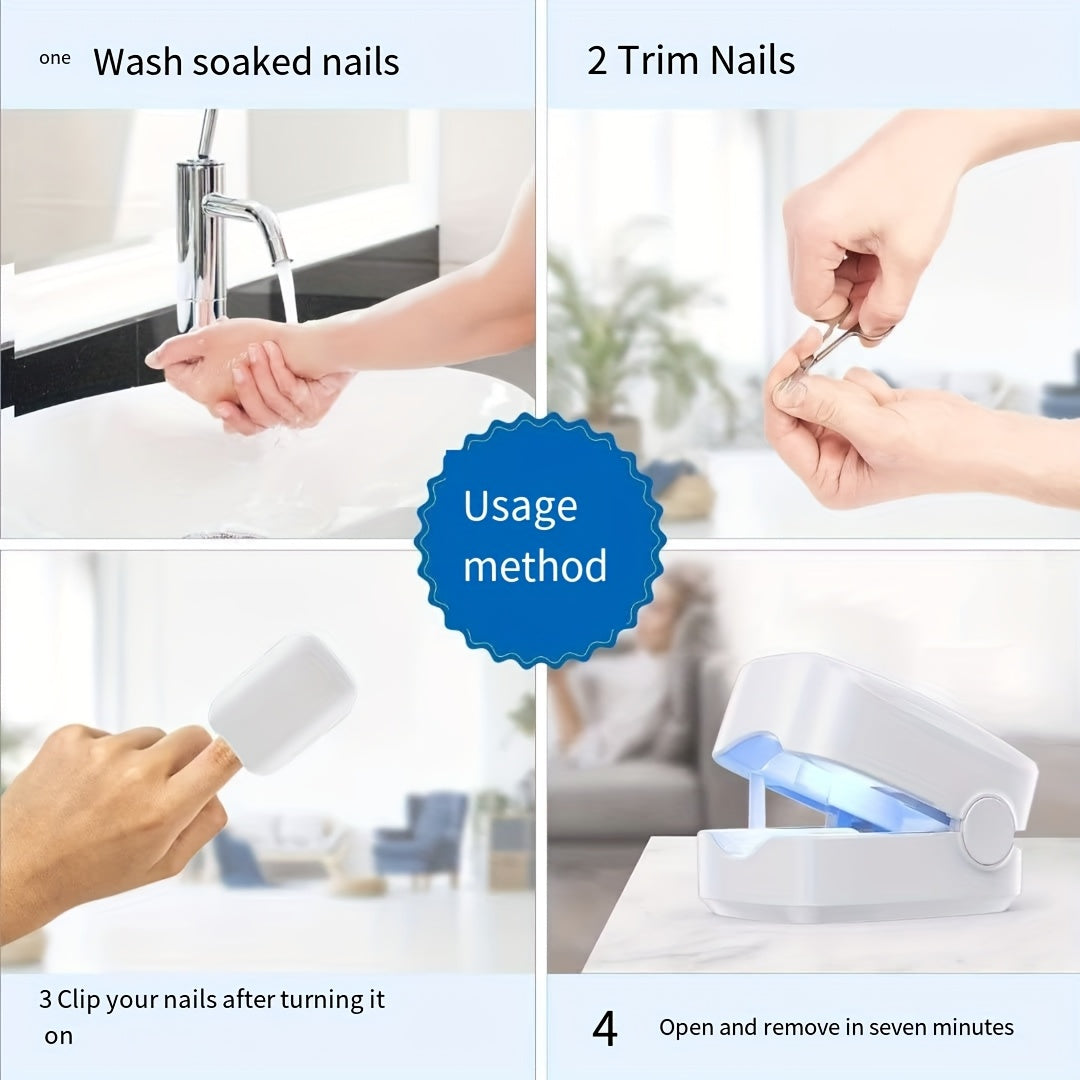 one Wash soaked nails

2 Trim Nails

Usage method

3 Clip your nails after turning it on

4 Open and remove in seven minutes