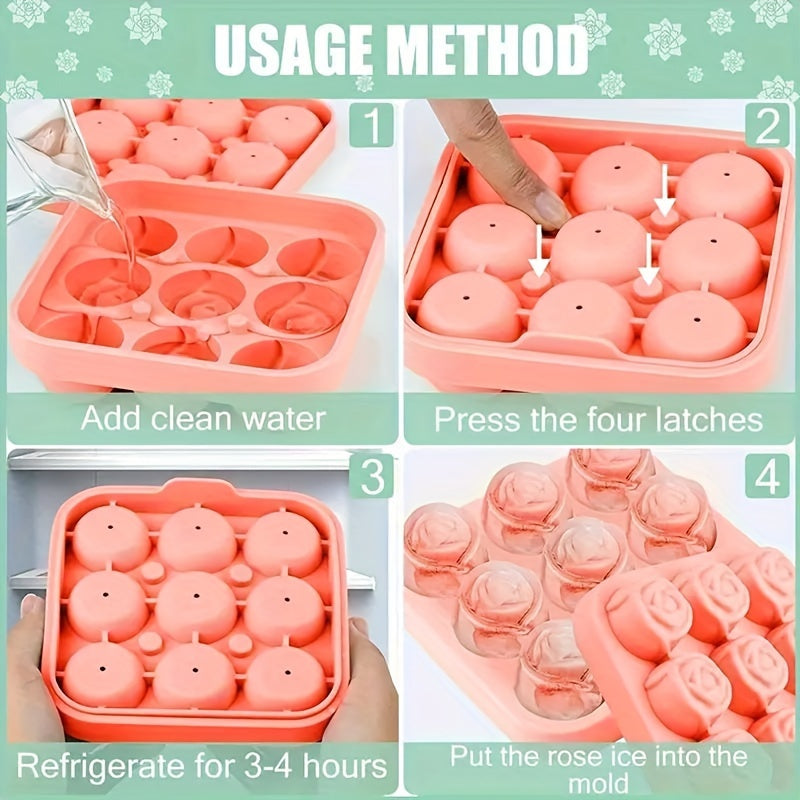 USAGE METHOD

1

Add clean water

2

Press the four latches

3

Refrigerate for 3-4 hours

4

Put the rose ice into the mold