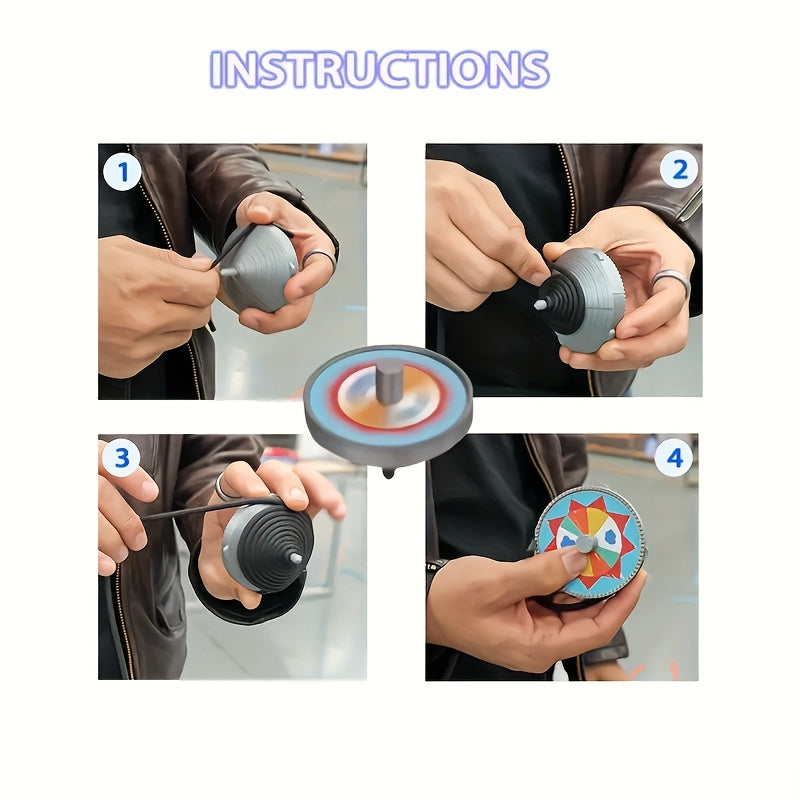 INSTRUCTIONS

1

2

3

4