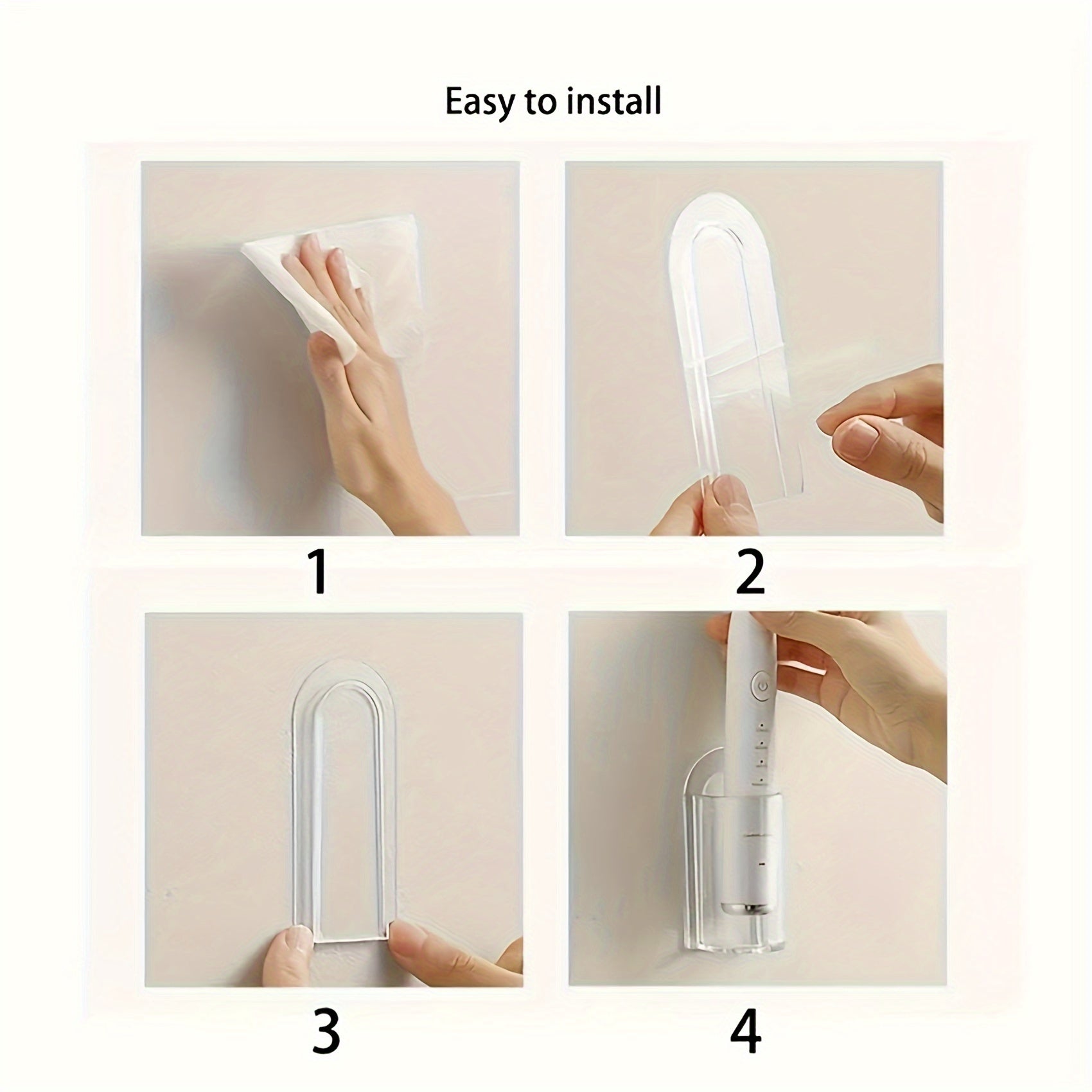 Easy to install

1

2

3

4