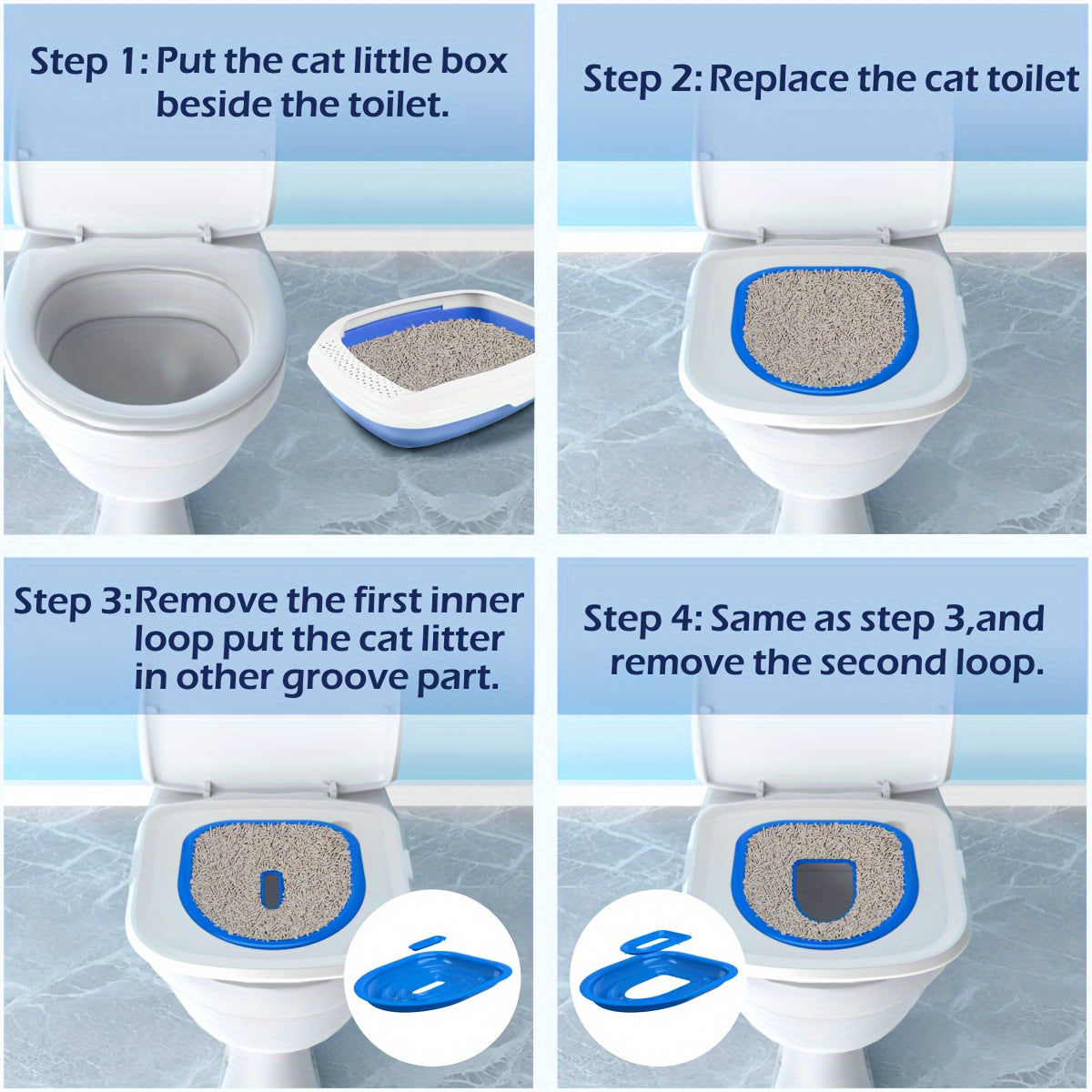 Step 1: Put the cat little box beside the toilet.

Step 2: Replace the cat toilet

Step 3:Remove the first inner loop put the cat litter in other groove part.

Step 4: Same as step 3,and remove the second loop.