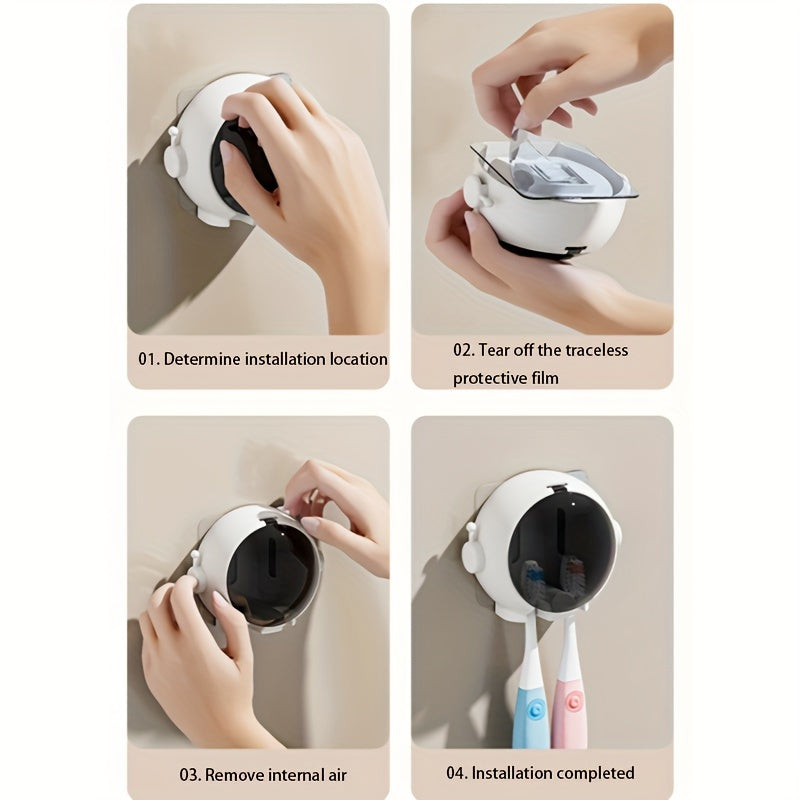 01. Determine installation location

02. Tear off the traceless protective film

03. Remove internal air

04. Installation completed