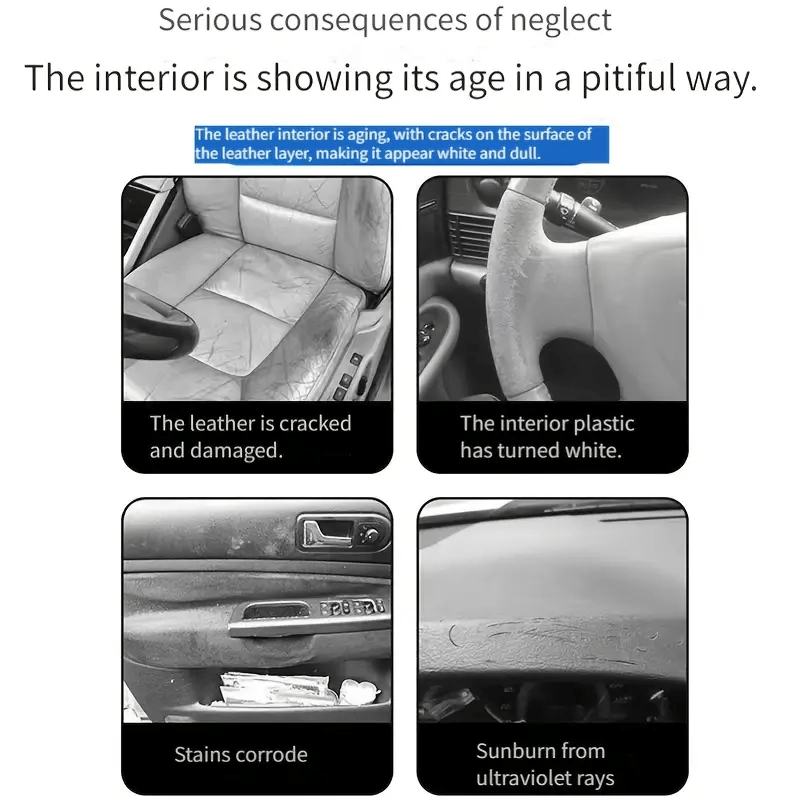 Serious consequences of neglect

The interior is showing its age in a pitiful way.

The leather interior is aging, with cracks on the surface of the leather layer, making it appear white and dull.

The leather is cracked and damaged.

The interior plastic has turned white.

Stains corrode

Sunburn from ultraviolet rays