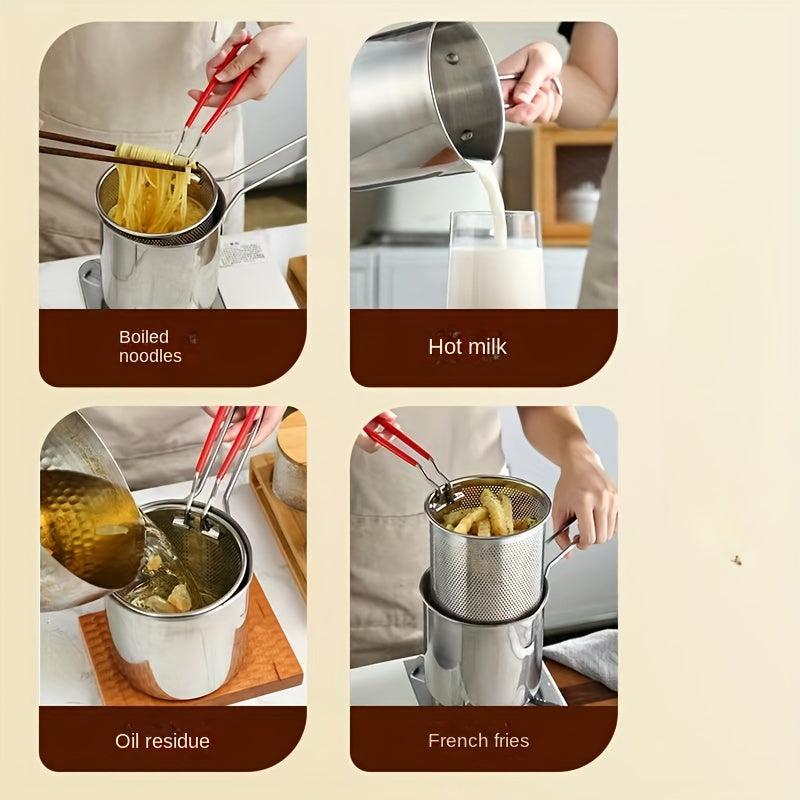 Boiled noodles

Hot milk

Oil residue

French fries