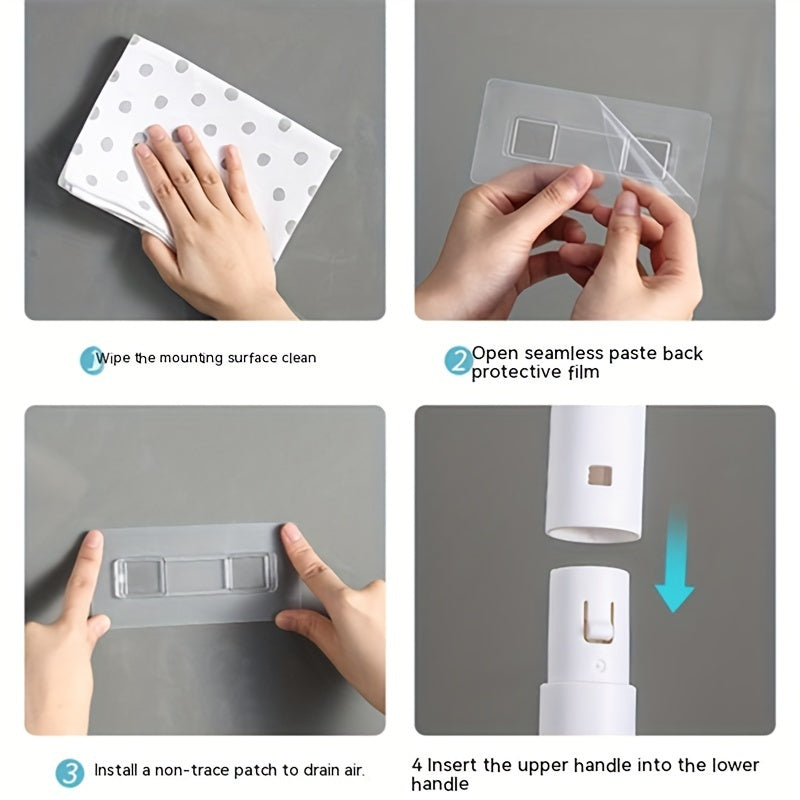 1 Wipe the mounting surface clean

2 Open seamless paste back protective film

3 Install a non-trace patch to drain air.

4 Insert the upper handle into the lower handle