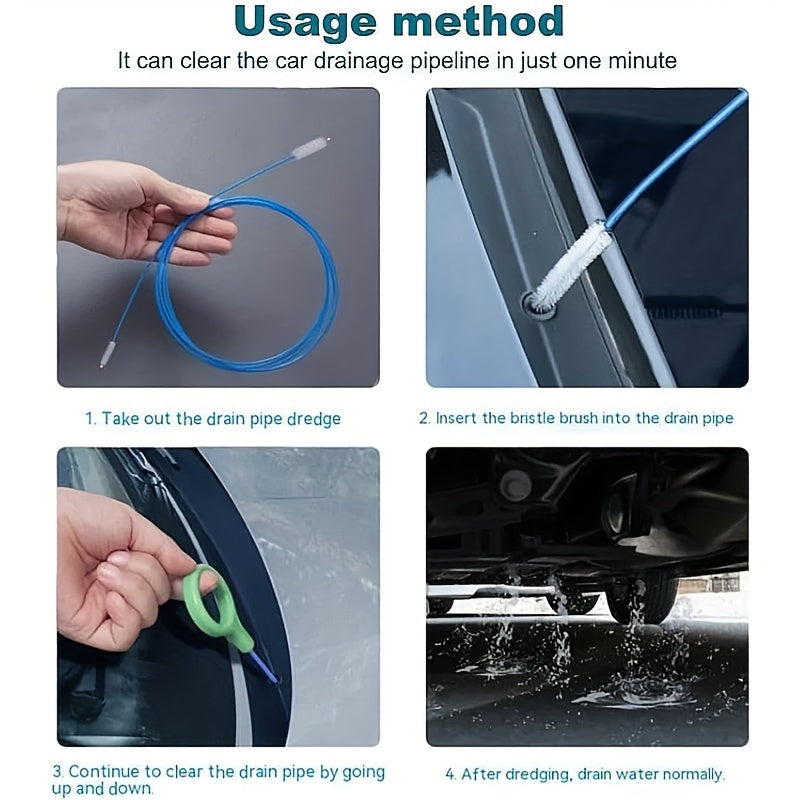 Usage method

It can clear the car drainage pipeline in just one minute

1. Take out the drain pipe dredge

2. Insert the bristle brush into the drain pipe

3. Continue to clear the drain pipe by going up and down.

4. After dredging, drain water normally.