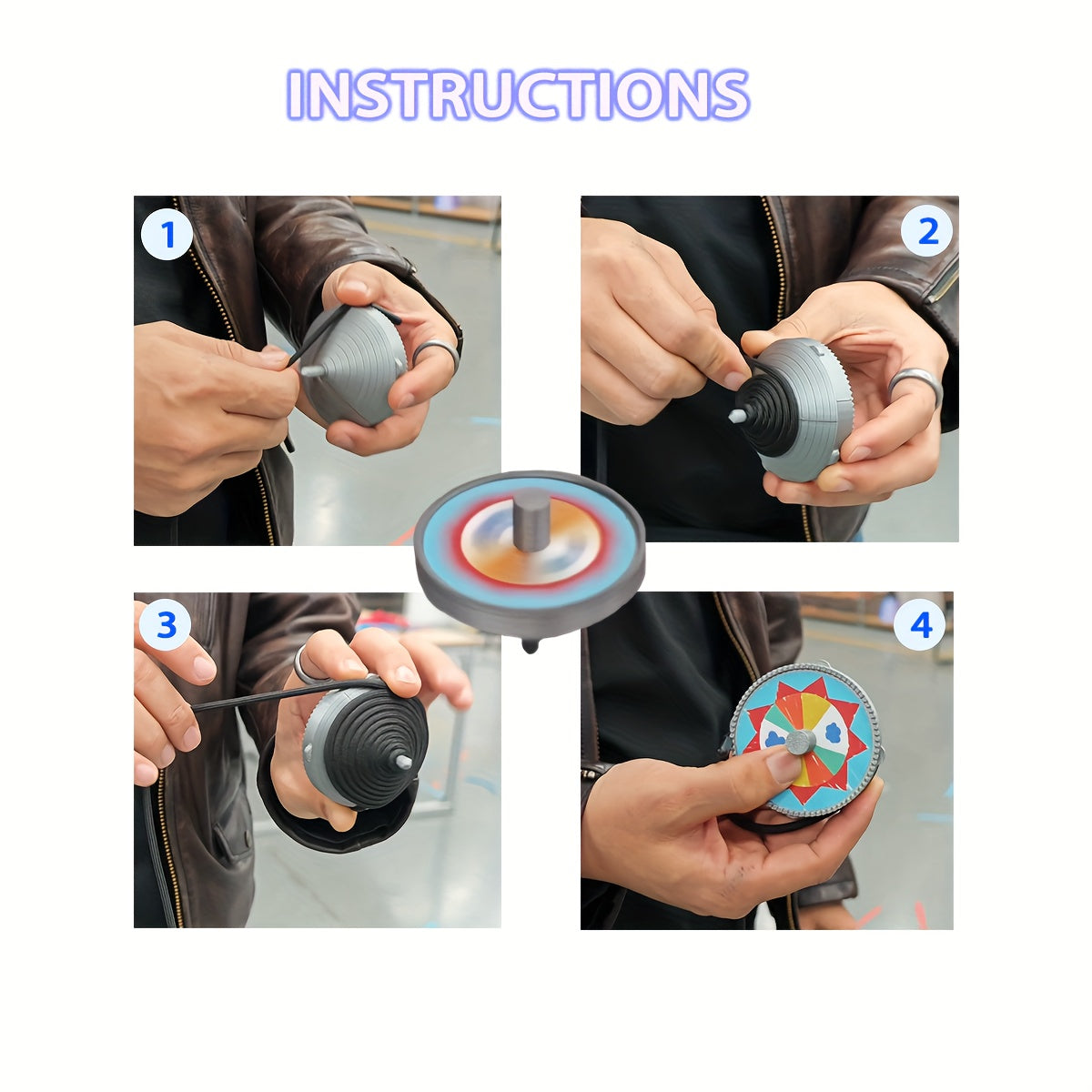 INSTRUCTIONS

1

2

3

4