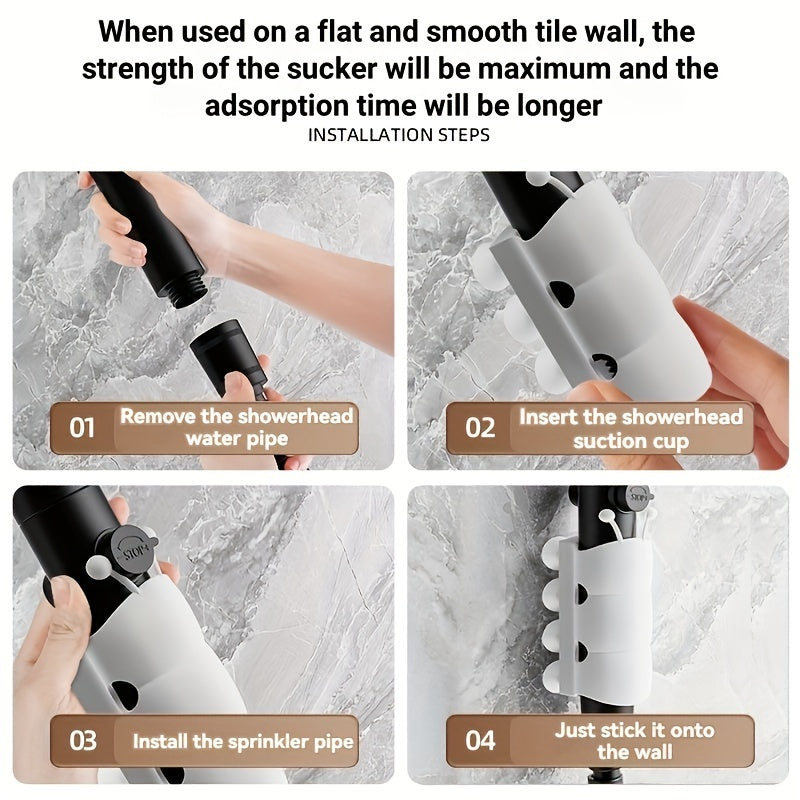 When used on a flat and smooth tile wall, the strength of the sucker will be maximum and the adsorption time will be longer

INSTALLATION STEPS

01 Remove the showerhead water pipe

02 Insert the showerhead suction cup

STOP

03 Install the sprinkler pipe

STOP

04 Just stick it onto the wall