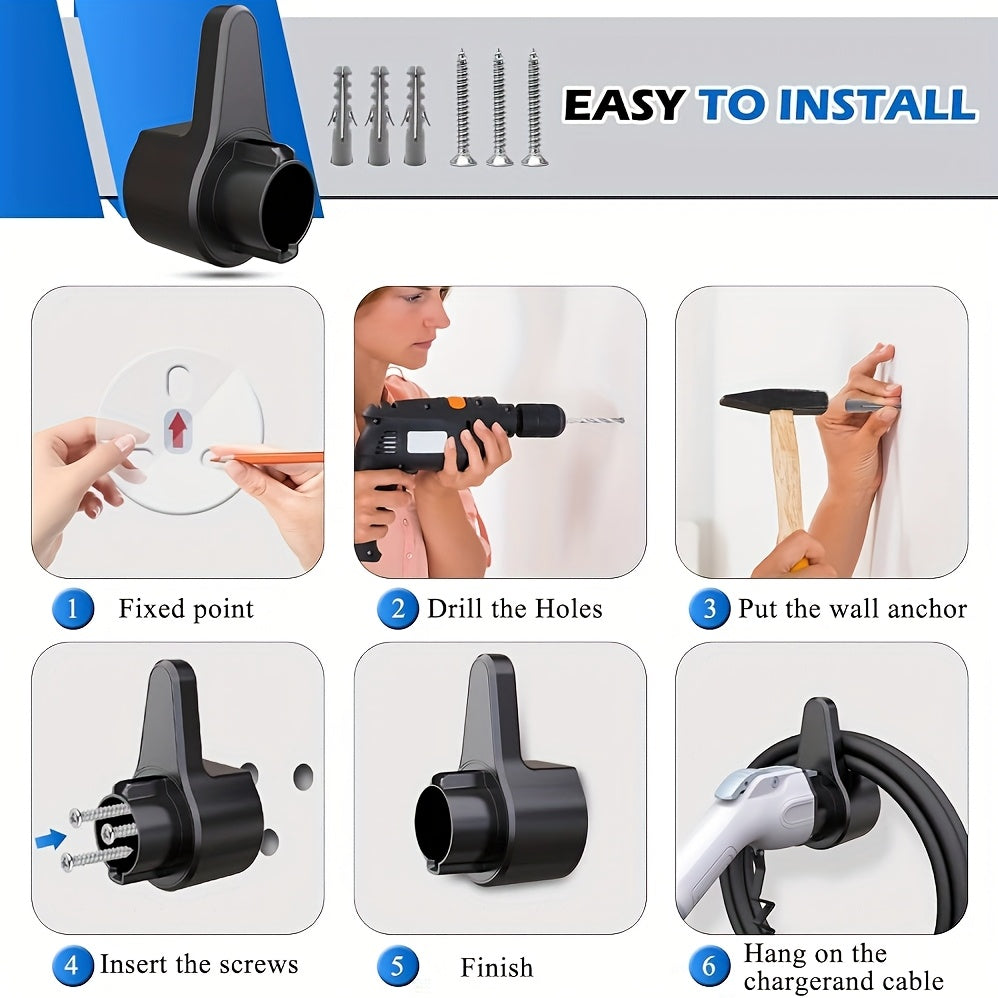 EASY TO INSTALL

1 Fixed point

2 Drill the Holes

3 Put the wall anchor

4 Insert the screws

5 Finish

6 Hang on the chargerand cable