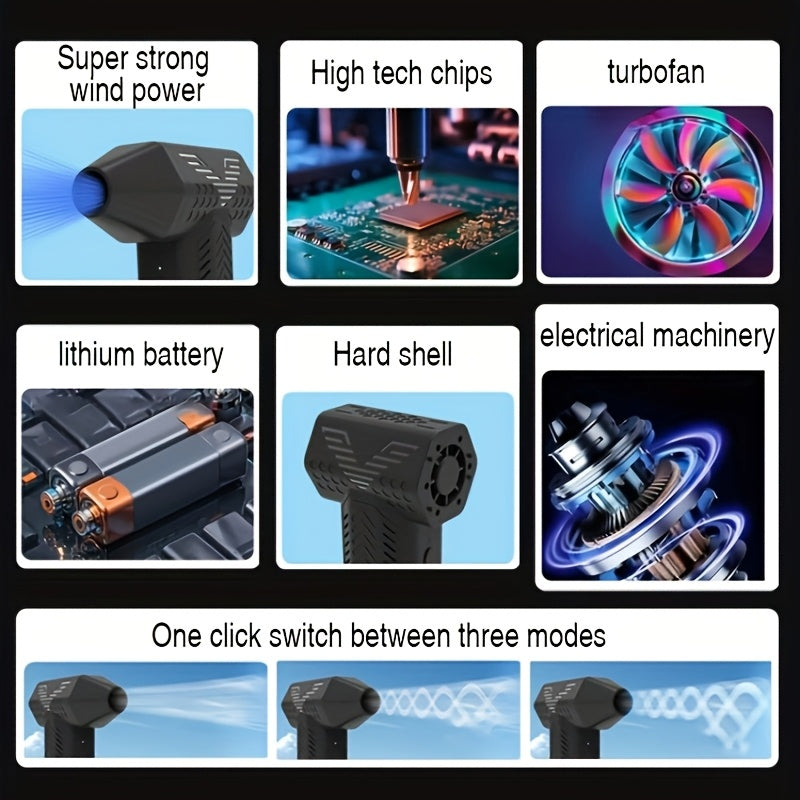 Super strong wind power

High tech chips

turbofan

lithium battery

Hard shell

electrical machinery

One click switch between three modes