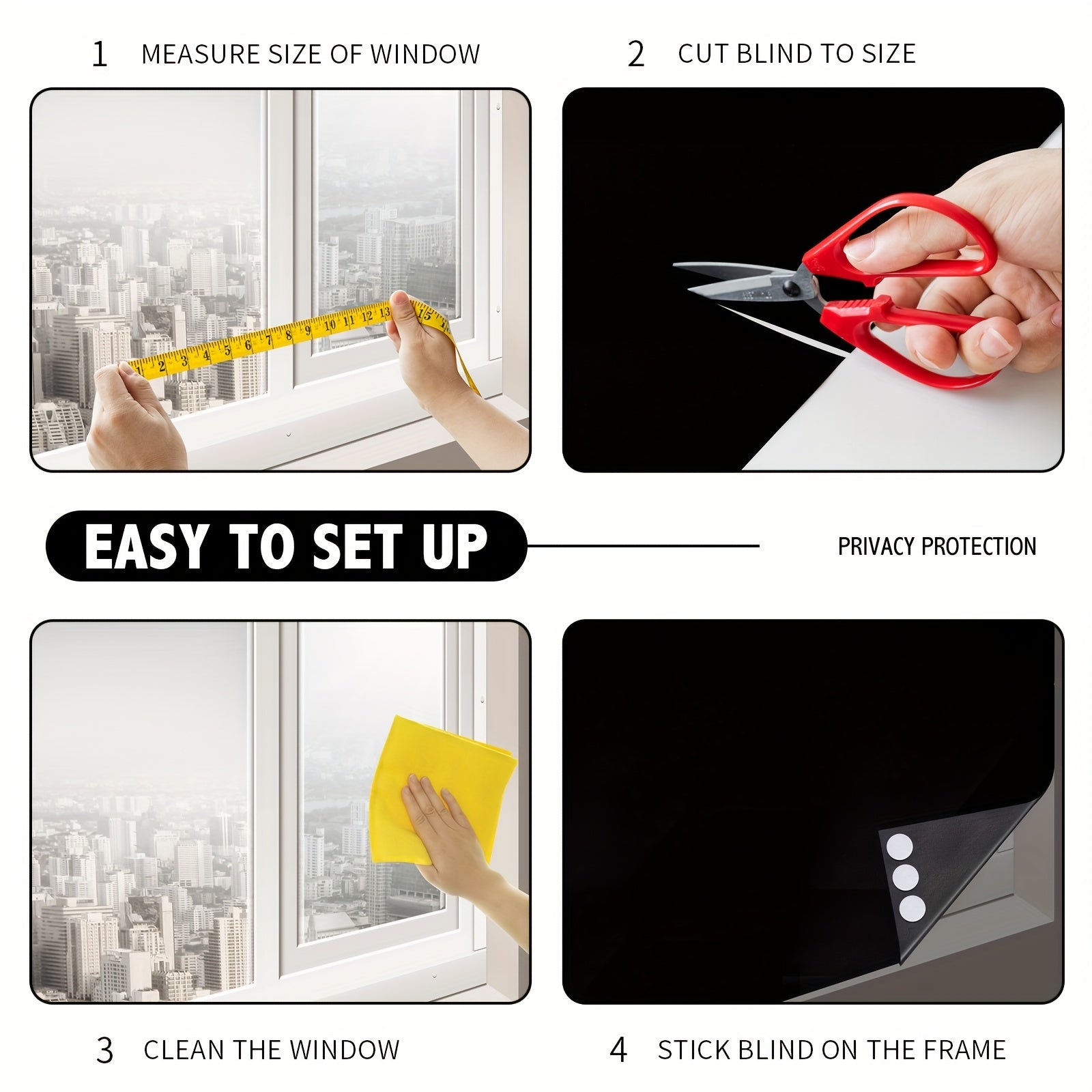 1 MEASURE SIZE OF WINDOW

2 CUT BLIND TO SIZE

1 2 3 4 5 6 7 8 9 10 11 12 13 15

EASY TO SET UP

PRIVACY PROTECTION

3 CLEAN THE WINDOW

4 STICK BLIND ON THE FRAME