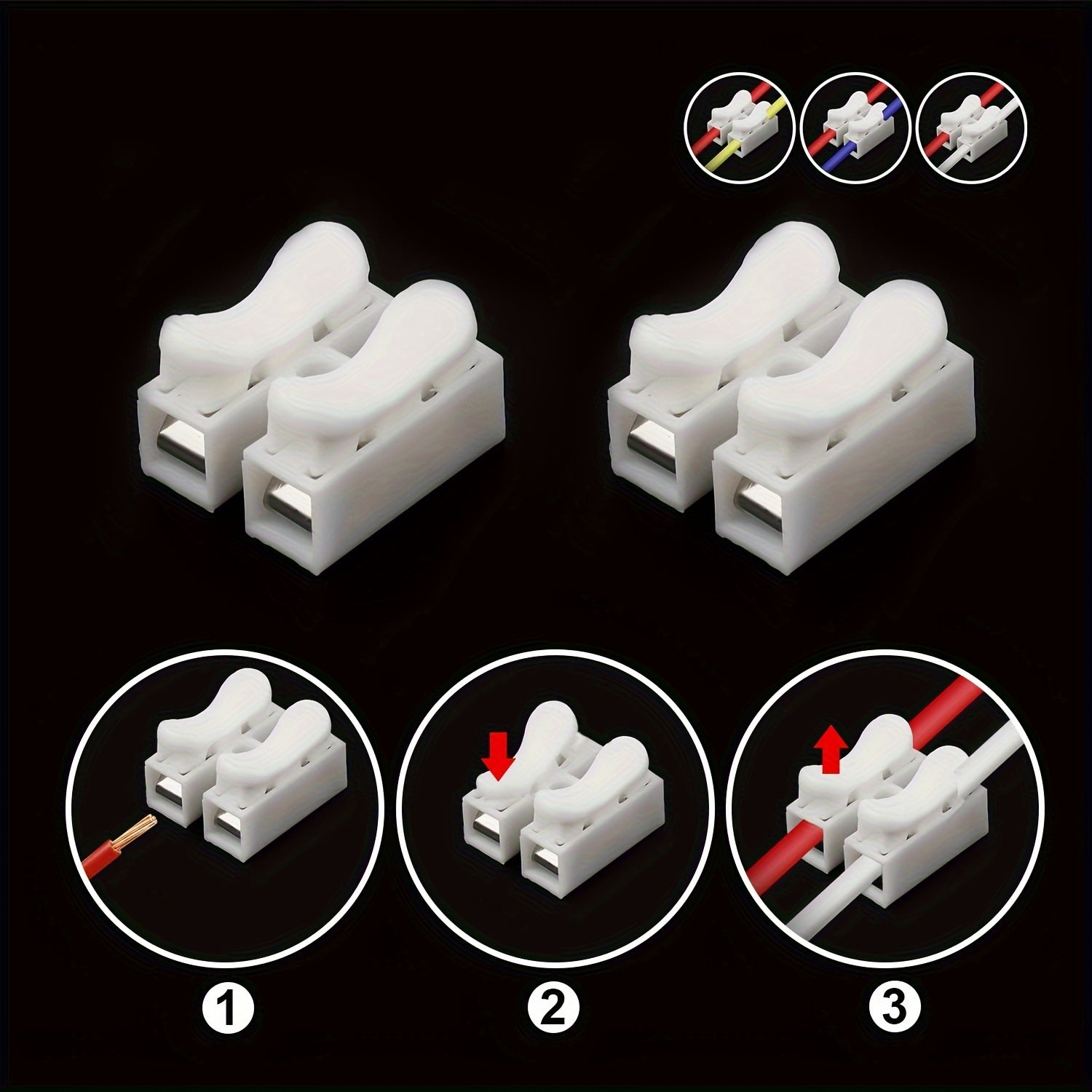 1
2
3