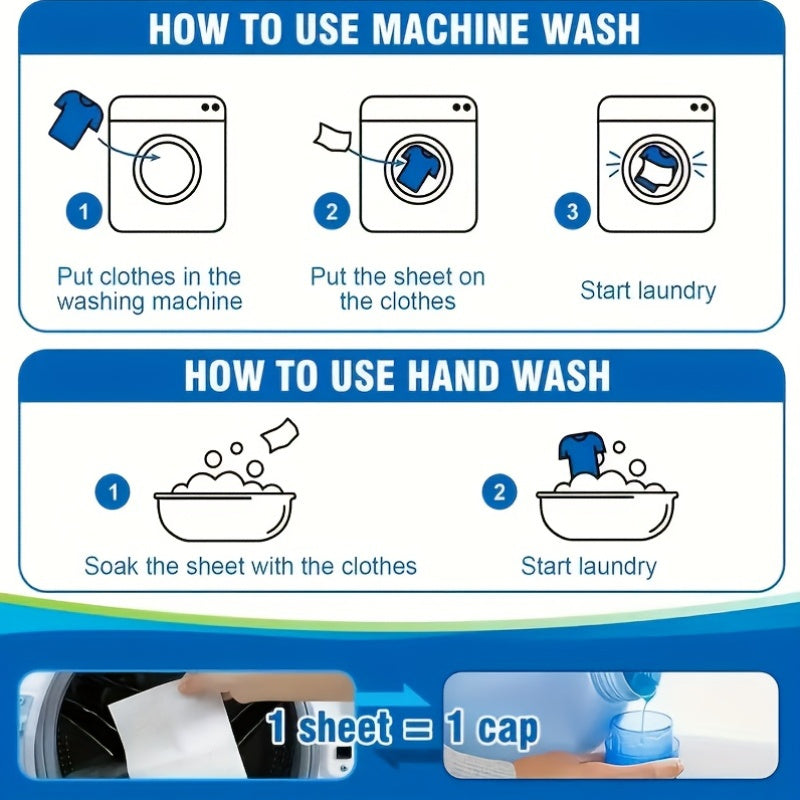 HOW TO USE MACHINE WASH

1
Put clothes in the washing machine

2
Put the sheet on the clothes

3
Start laundry

HOW TO USE HAND WASH

1
Soak the sheet with the clothes

2
Start laundry

1 sheet = 1 cap