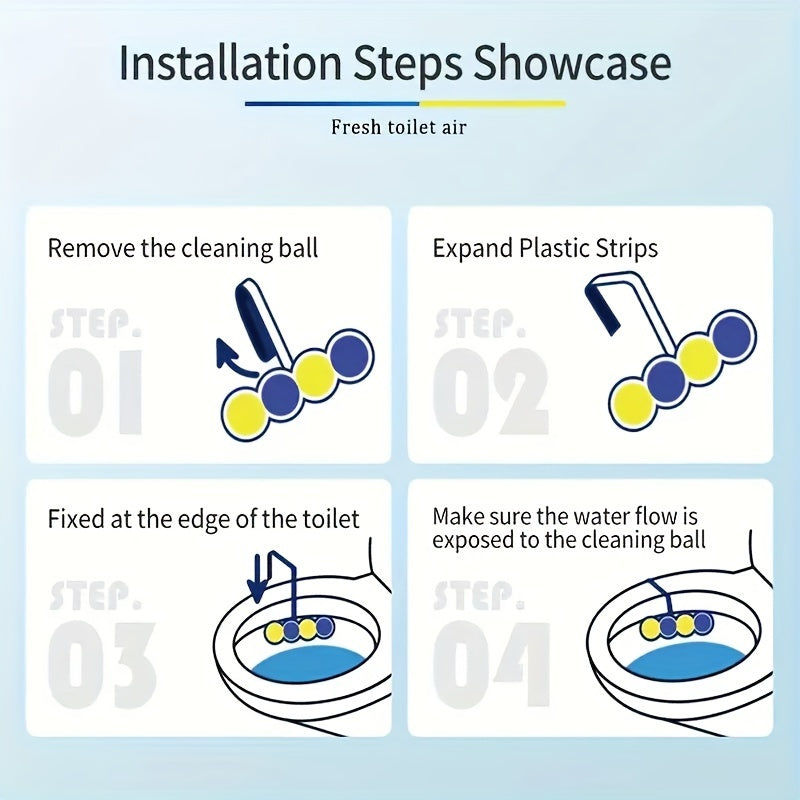 Installation Steps Showcase

Fresh toilet air

Remove the cleaning ball

STEP.
01

Expand Plastic Strips

STEP.
02

Fixed at the edge of the toilet

STEP.
03

Make sure the water flow is exposed to the cleaning ball

STEP.
04