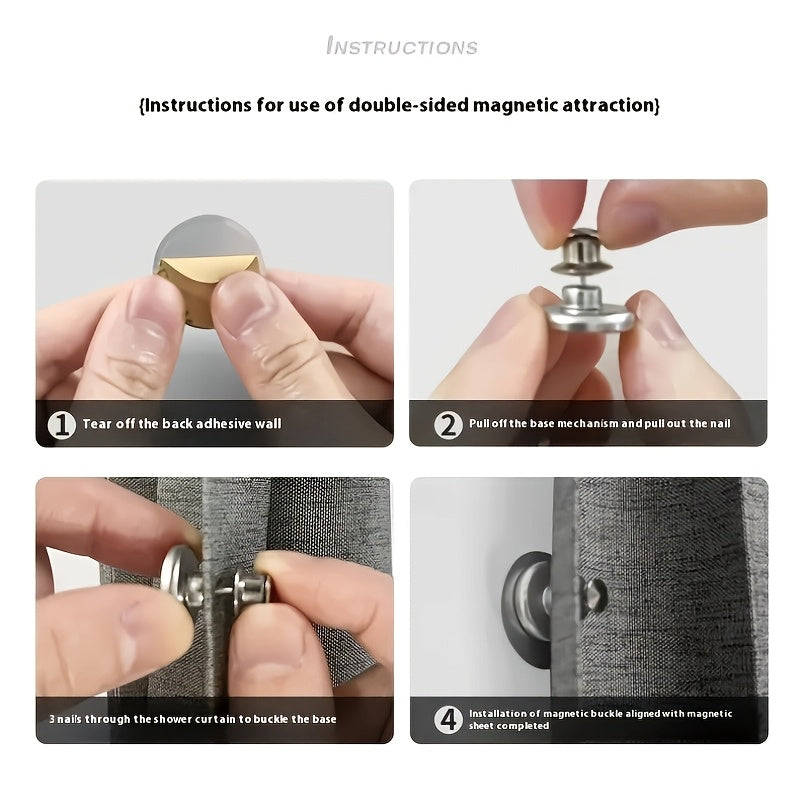 INSTRUCTIONS

{Instructions for use of double-sided magnetic attraction}

1 Tear off the back adhesive wall

2 Pull off the base mechanism and pull out the nail

3 nails through the shower curtain to buckle the base

4 Installation of magnetic buckle aligned with magnetic sheet completed