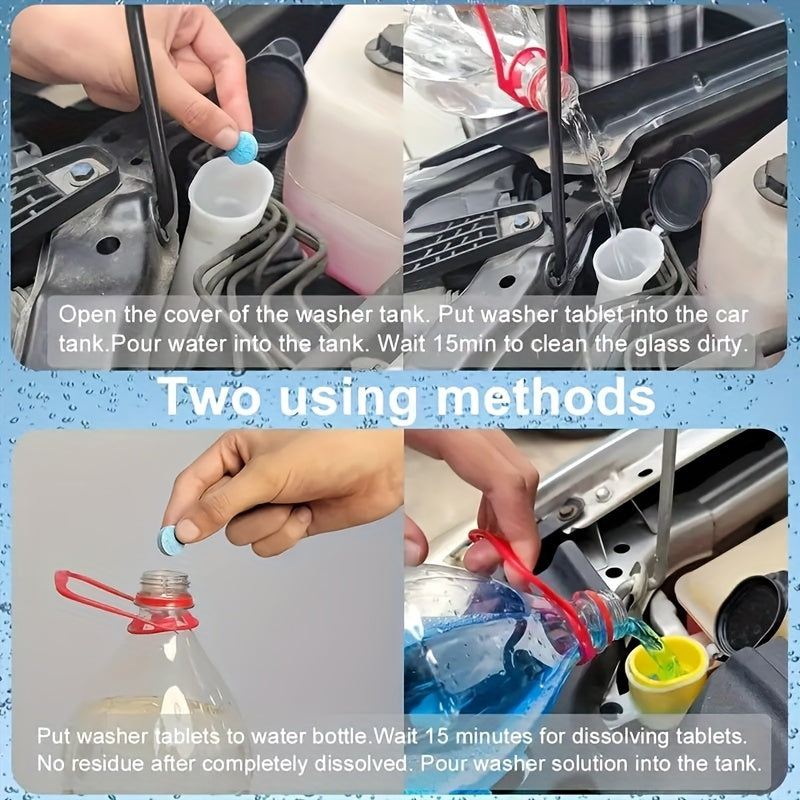 Open the cover of the washer tank. Put washer tablet into the car tank.Pour water into the tank. Wait 15min to clean the glass dirty.

Two using methods

Put washer tablets to water bottle.Wait 15 minutes for dissolving tablets. No residue after completely dissolved. Pour washer solution into the tank.