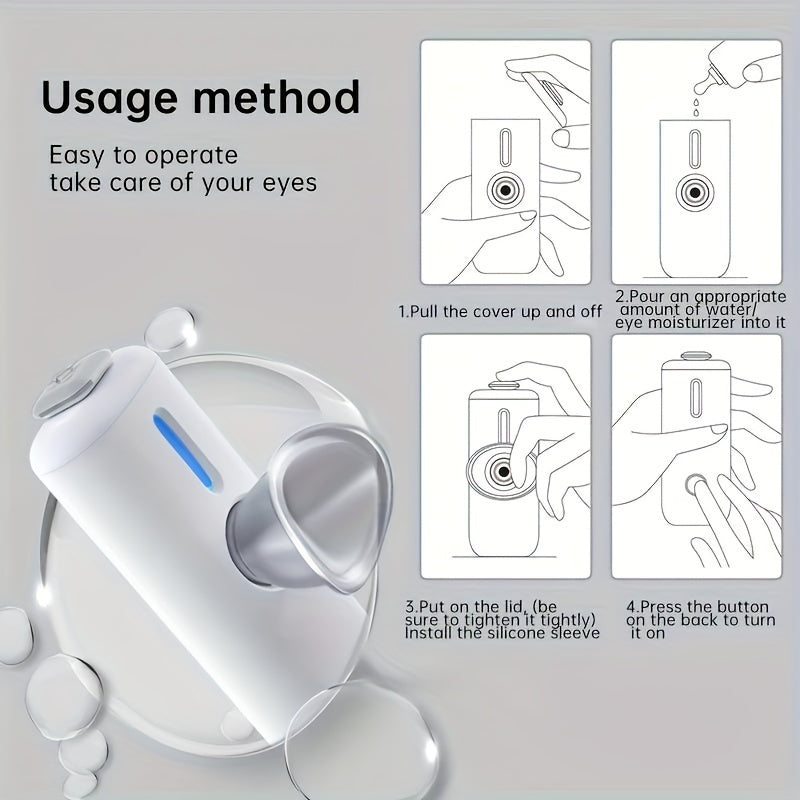 Usage method

Easy to operate
take care of your eyes

1.Pull the cover up and off

2.Pour an appropriate amount of water/ eye moisturizer into it

3.Put on the lid, (be sure to tighten it tightly) Install the silicone sleeve

4.Press the button on the back to turn it on