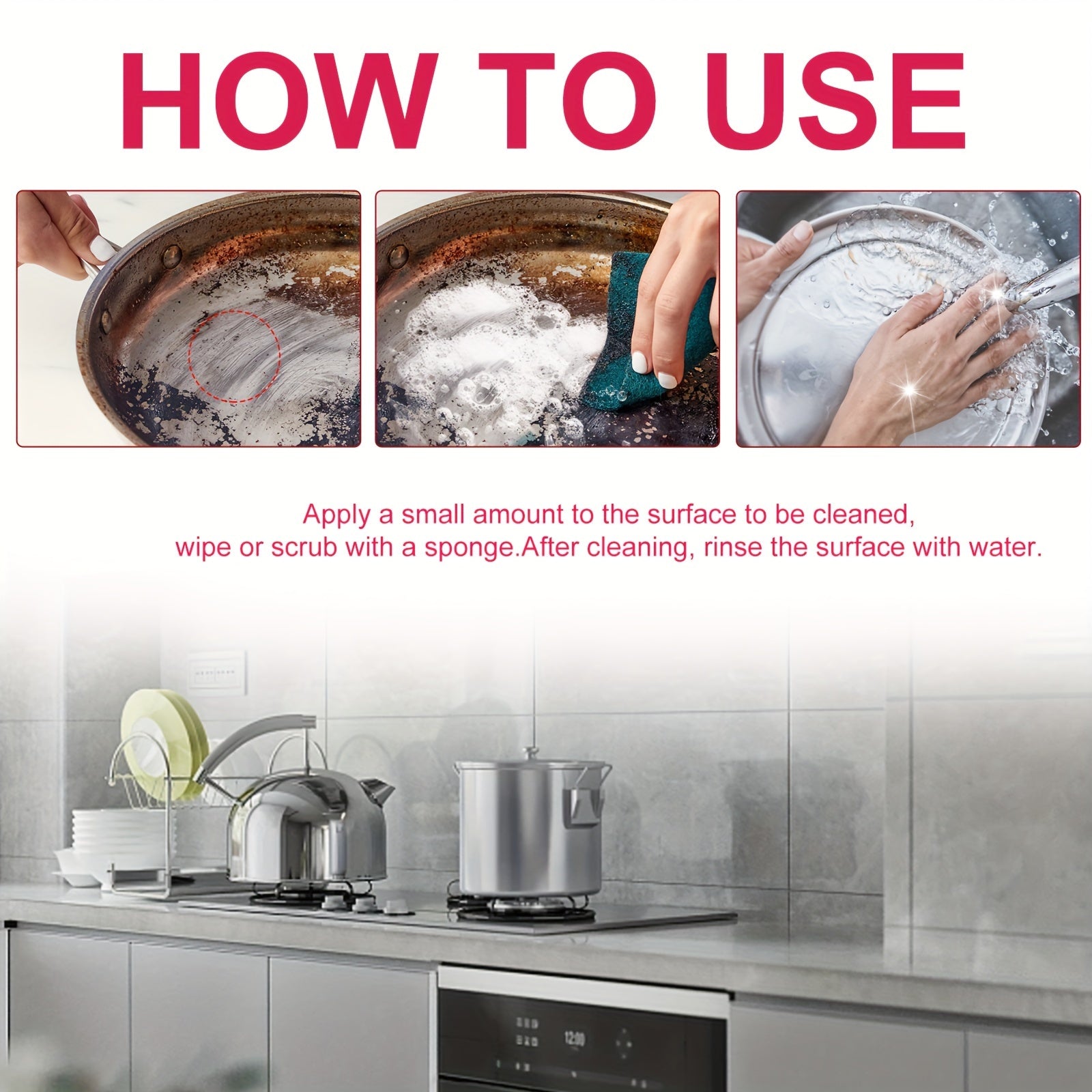 HOW TO USE

Apply a small amount to the surface to be cleaned, wipe or scrub with a sponge.After cleaning, rinse the surface with water.

12:00