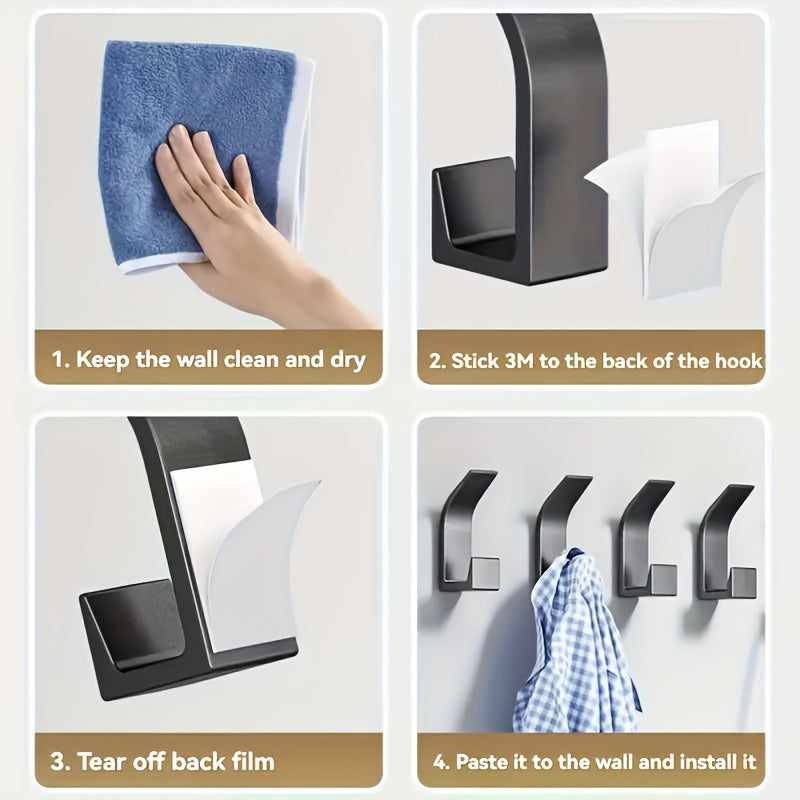 1. Keep the wall clean and dry

2. Stick 3M to the back of the hook

3. Tear off back film

4. Paste it to the wall and install it