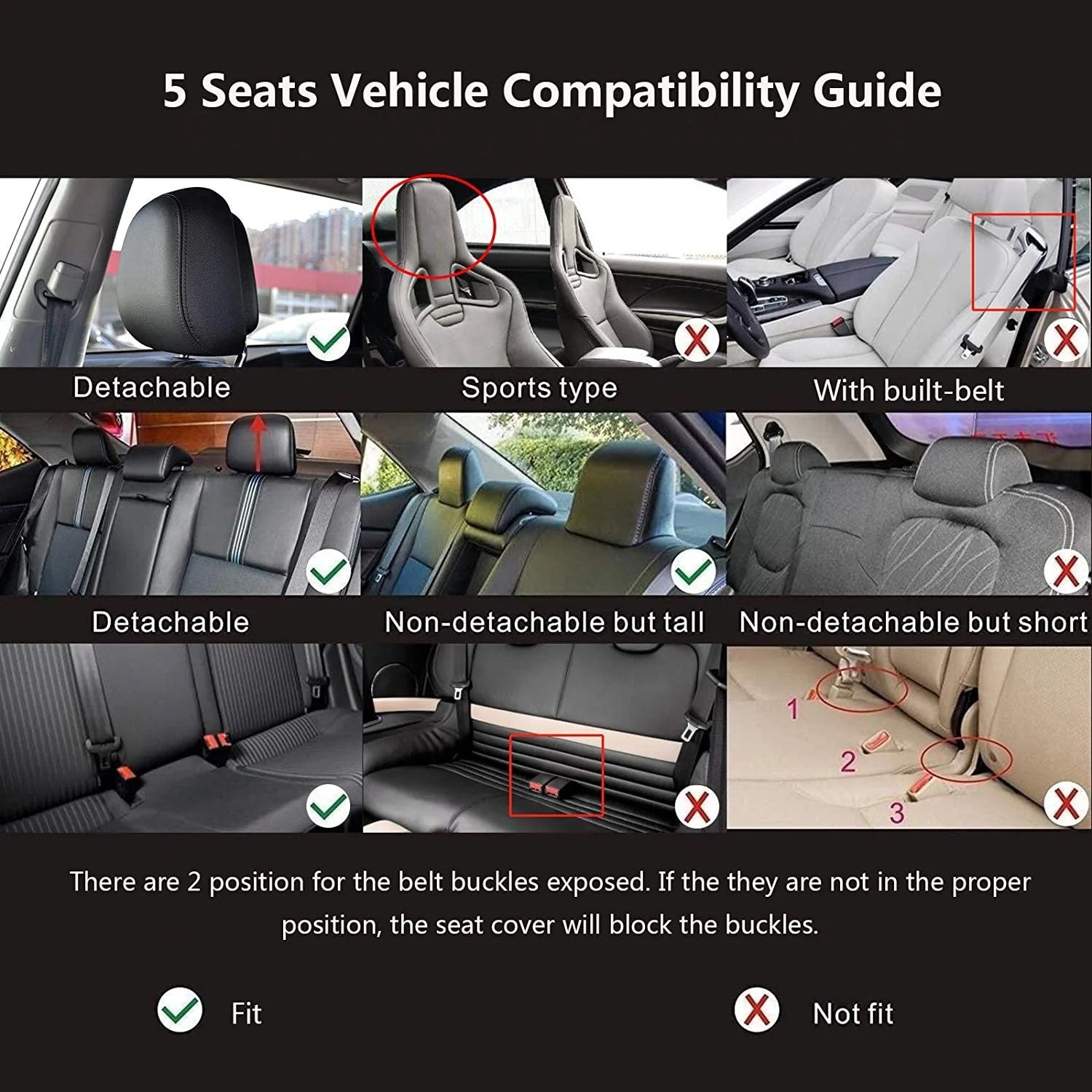 5 Seats Vehicle Compatibility Guide

Detachable

Sports type

With built-belt

Detachable

Non-detachable but tall

Non-detachable but short

1

2

3

There are 2 position for the belt buckles exposed. If the they are not in the proper position, the seat cover will block the buckles.

Fit

Not fit