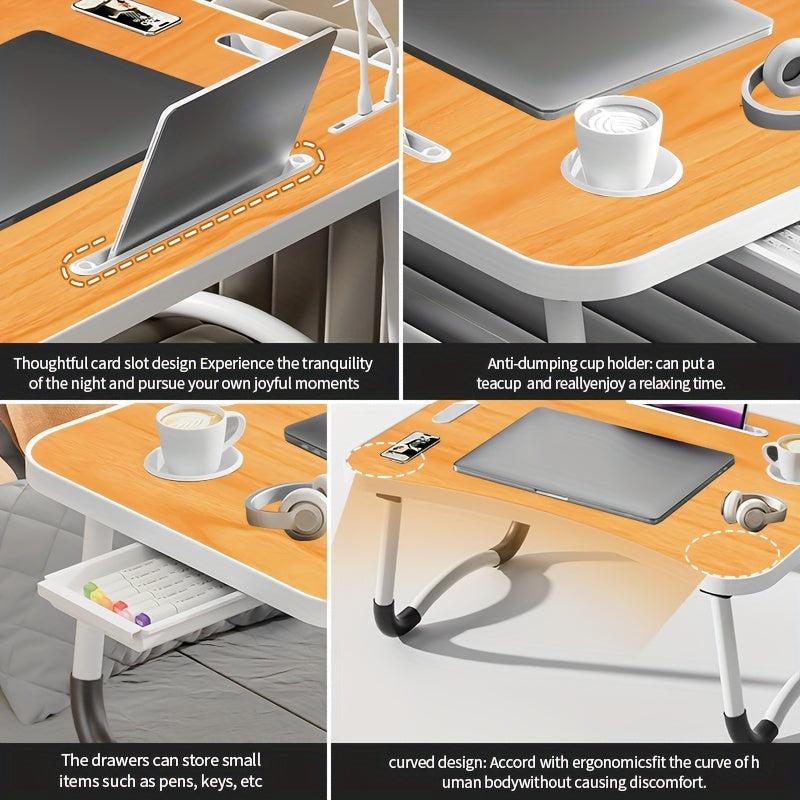 Thoughtful card slot design Experience the tranquility of the night and pursue your own joyful moments

Anti-dumping cup holder: can put a teacup and reallyenjoy a relaxing time.

The drawers can store small items such as pens, keys, etc

curved design: Accord with ergonomicsfit the curve of h uman bodywithout causing discomfort.