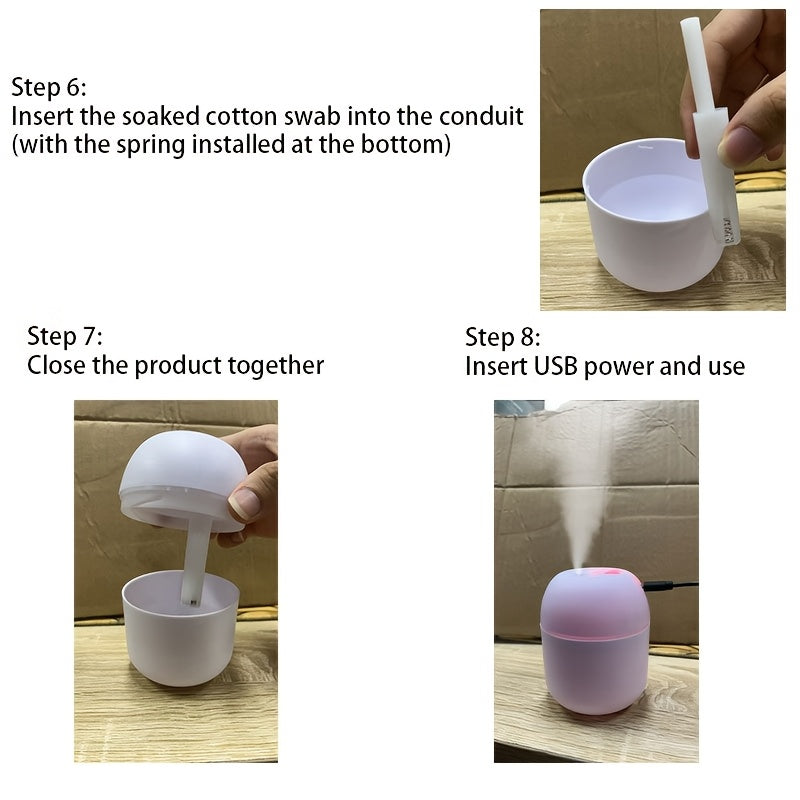 Step 6:
Insert the soaked cotton swab into the conduit (with the spring installed at the bottom)

Step 7:
Close the product together

Step 8:
Insert USB power and use