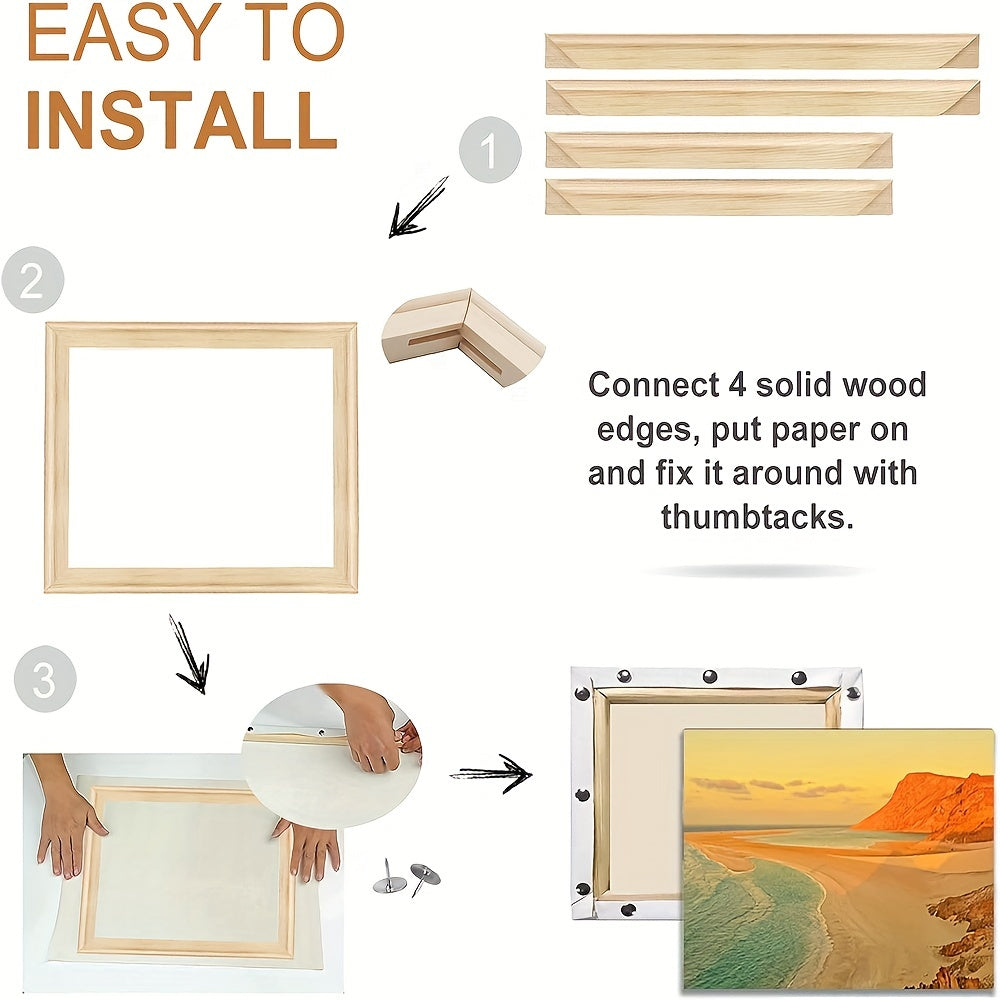 EASY TO INSTALL

1

2

Connect 4 solid wood edges, put paper on and fix it around with thumbtacks.

3